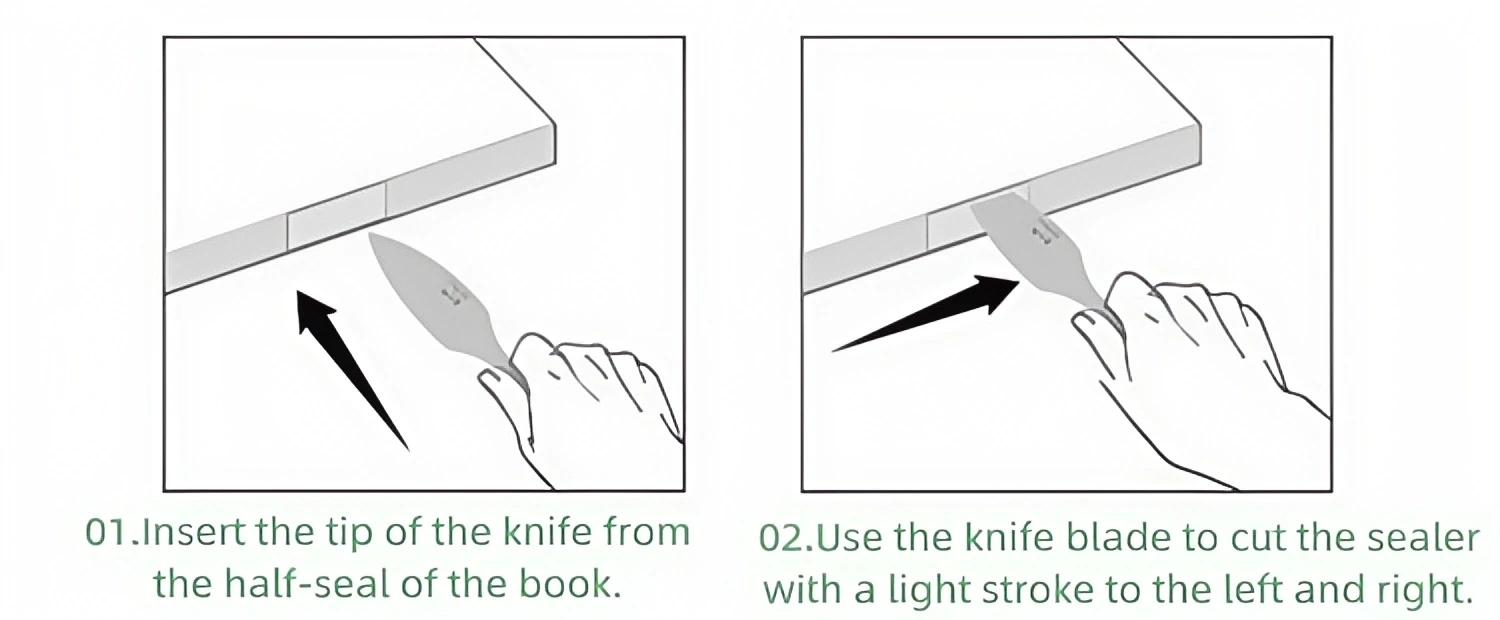 01.Insert the tip of the knife from the half-seal of the book.

02.Use the knife blade to cut the sealer with a light stroke to the left and right.