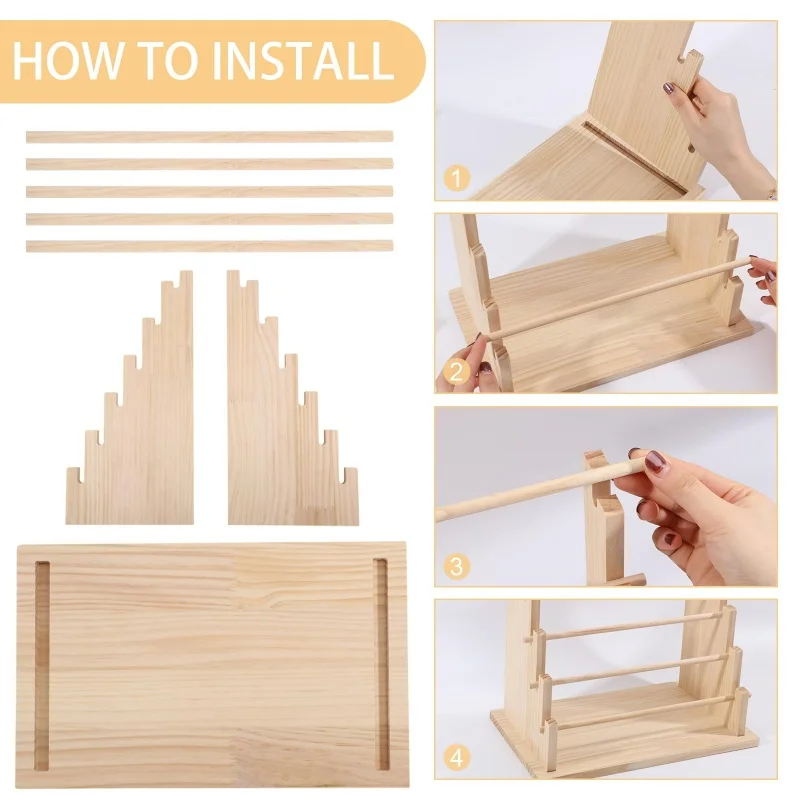 HOW TO INSTALL

1

2

3

4