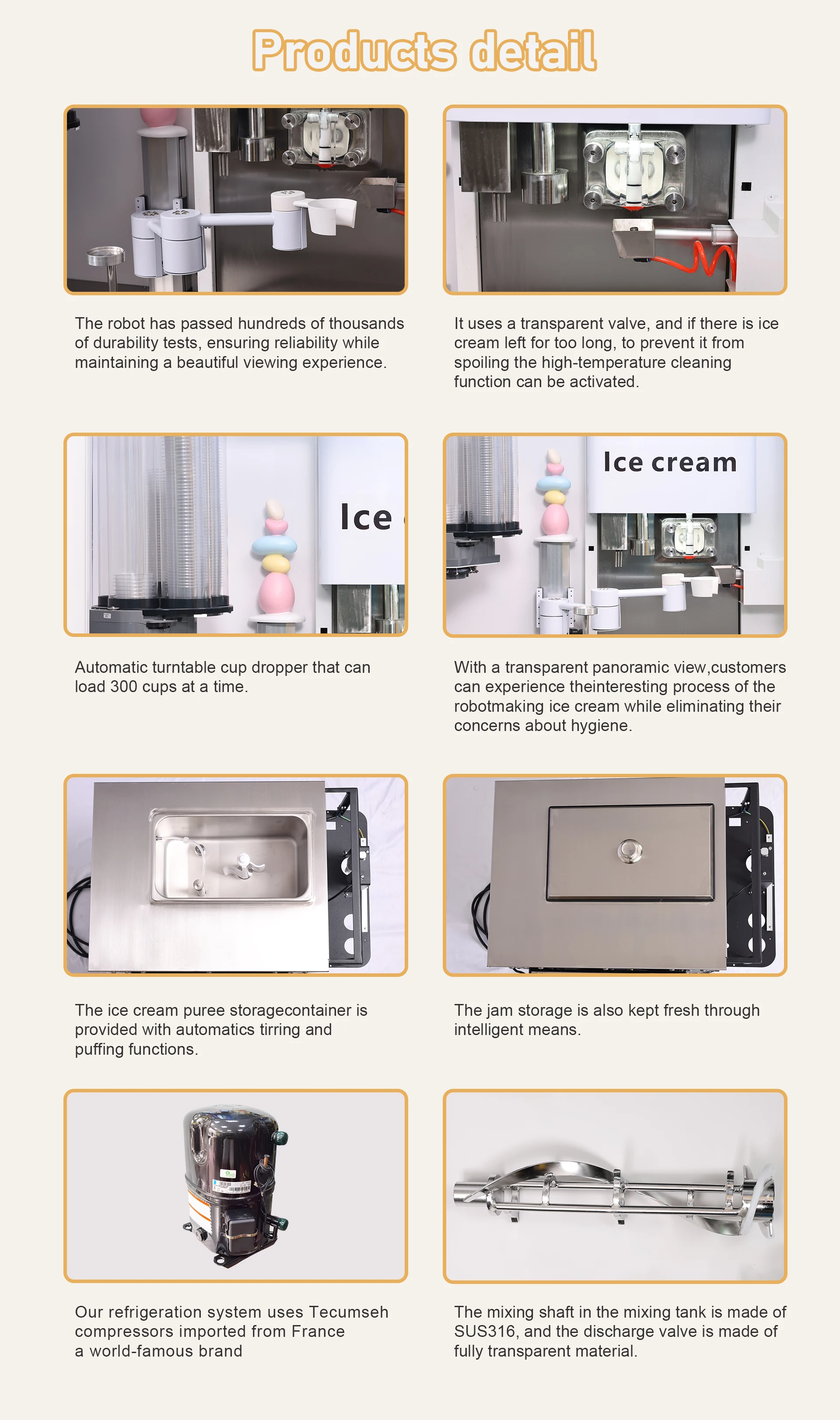 Products detail

The robot has passed hundreds of thousands of durability tests, ensuring reliability while maintaining a beautiful viewing experience.

It uses a transparent valve, and if there is ice cream left for too long, to prevent it from spoiling the high-temperature cleaning function can be activated.

Ice

Automatic turntable cup dropper that can load 300 cups at a time.

Ice cream

With a transparent panoramic view,customers can experience theinteresting process of the robotmaking ice cream while eliminating their concerns about hygiene.

The ice cream puree storagecontainer is provided with automatics tirring and puffing functions.

The jam storage is also kept fresh through intelligent means.

Our refrigeration system uses Tecumseh compressors imported from France a world-famous brand

The mixing shaft in the mixing tank is made of SUS316, and the discharge valve is made of fully transparent material.