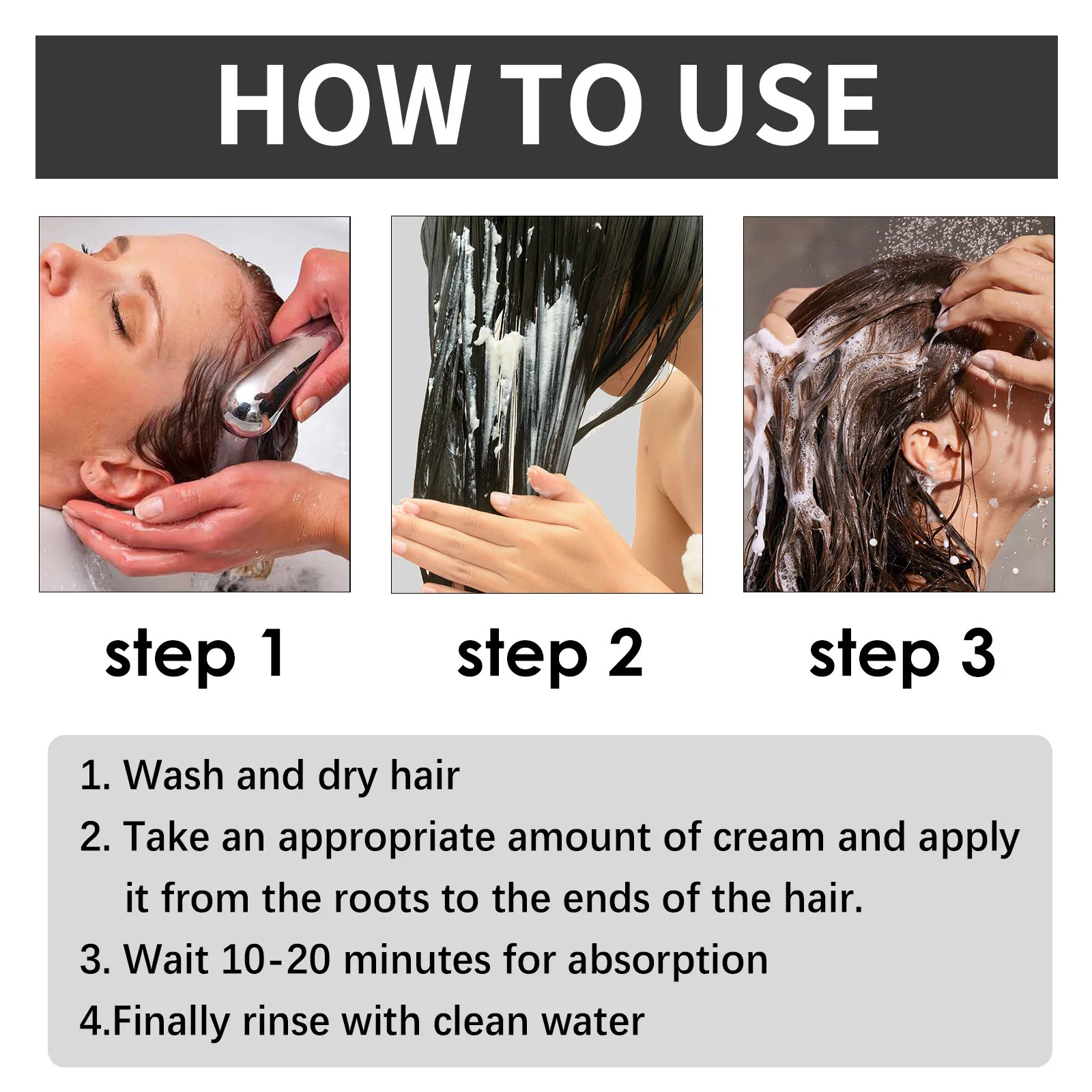 HOW TO USE

step 1

step 2

step 3

1. Wash and dry hair
2. Take an appropriate amount of cream and apply it from the roots to the ends of the hair.
3. Wait 10-20 minutes for absorption
4.Finally rinse with clean water