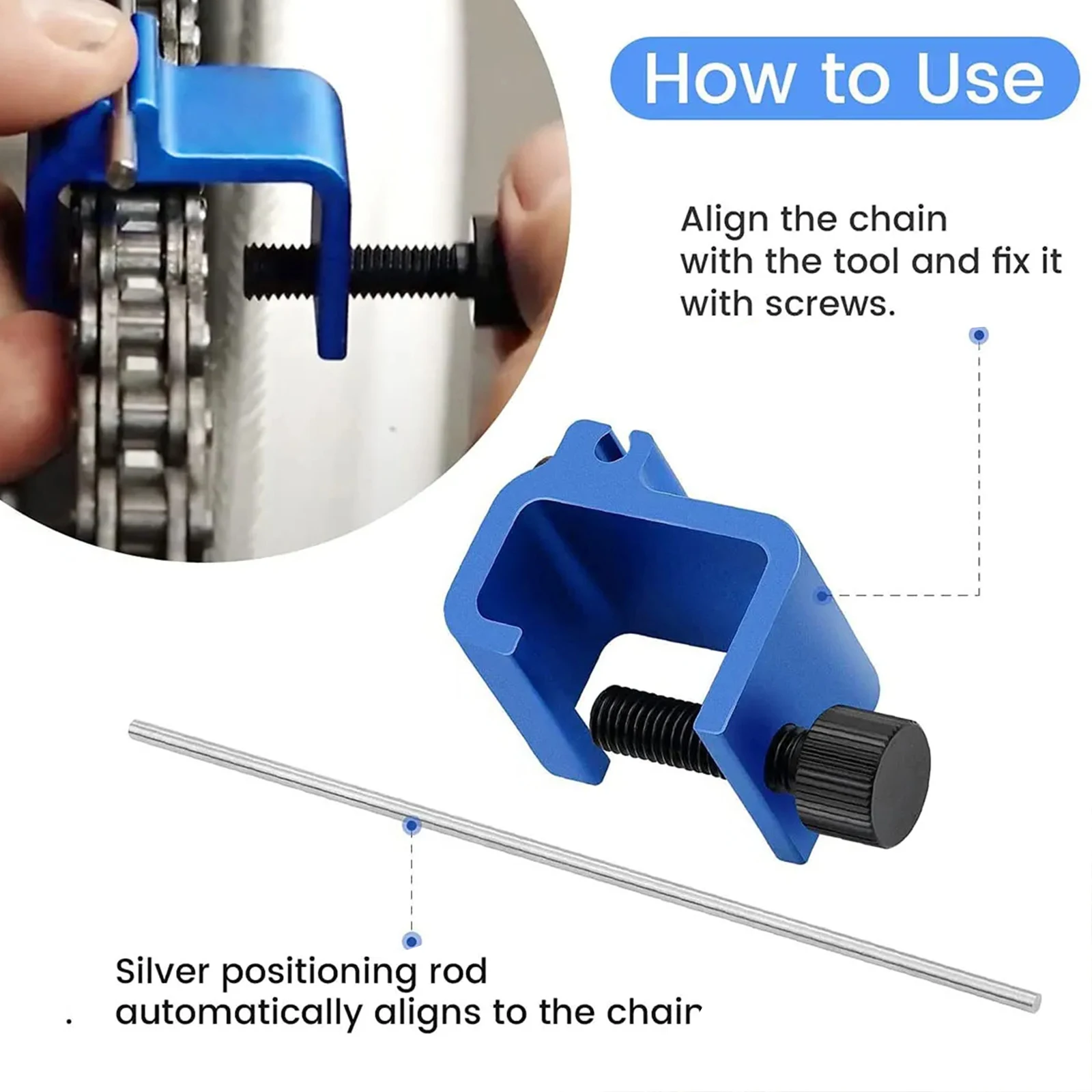 How to Use

Align the chain with the tool and fix it with screws.

Silver positioning rod automatically aligns to the chair