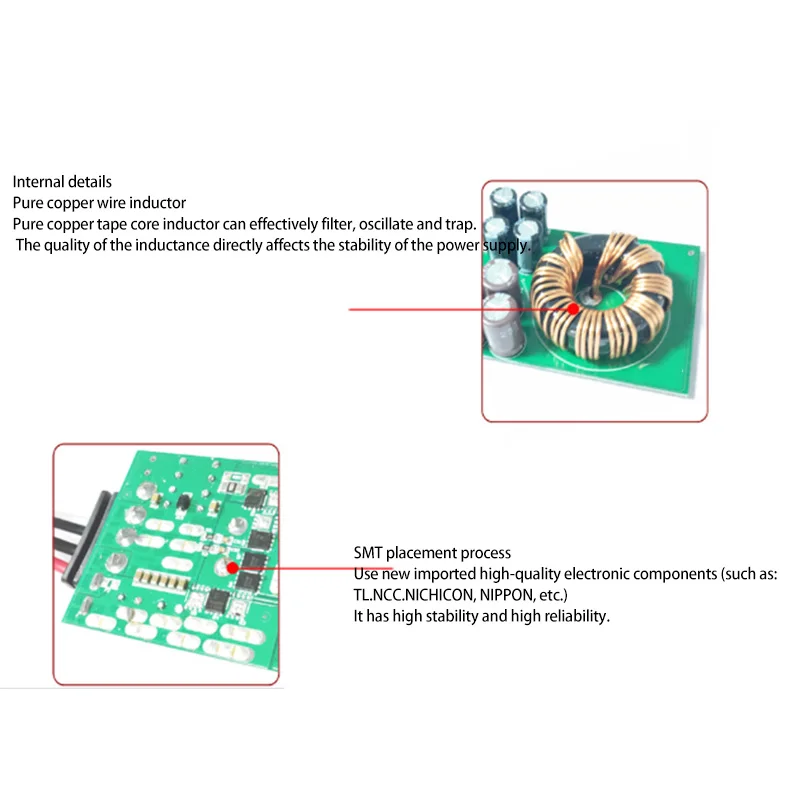 Internal details
Pure copper wire inductor
Pure copper tape core inductor can effectively filter, oscillate and trap.
The quality of the inductance directly affects the stability of the power supply.

SMT placement process
Use new imported high-quality electronic components (such as: TL.NCC.NICHICON, NIPPON, etc.)
It has high stability and high reliability.