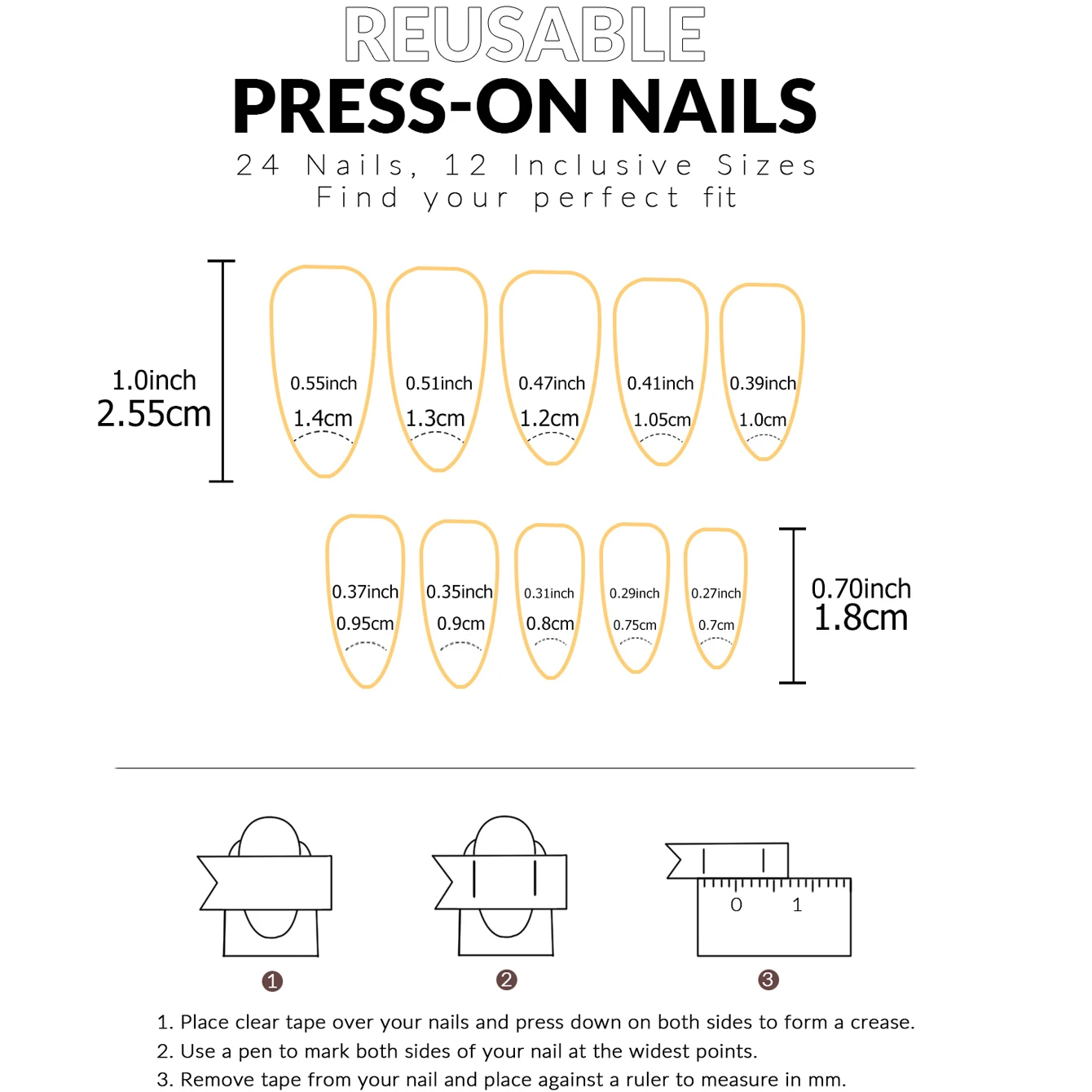 REUSABLE
PRESS-ON NAILS
24 Nails, 12 Inclusive Sizes
Find your perfect fit

1.0inch
2.55cm

0.55inch
1.4cm

0.51inch
1.3cm

0.47inch
1.2cm

0.41inch
1.05cm

0.39inch
1.0cm

0.37inch
0.95cm

0.35inch
0.9cm

0.31inch
0.8cm

0.29inch
0.75cm

0.27inch
0.7cm

0.70inch
1.8cm

0 1

1
2
3

1. Place clear tape over your nails and press down on both sides to form a crease.
2. Use a pen to mark both sides of your nail at the widest points.
3. Remove tape from your nail and place against a ruler to measure in mm.