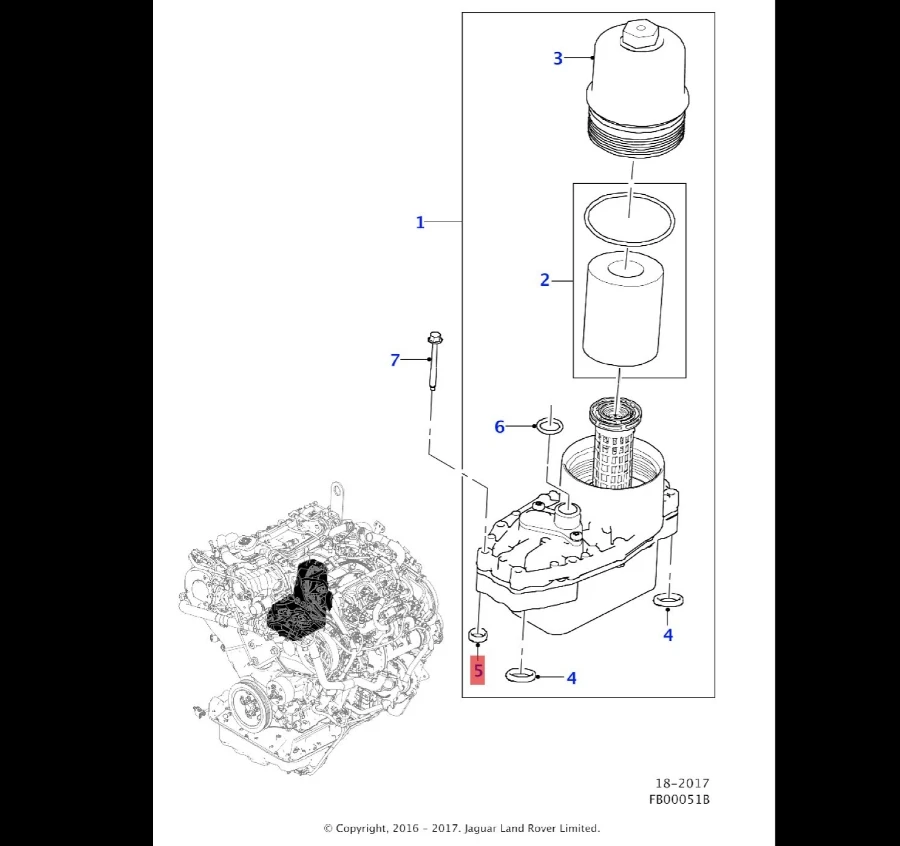 3

1

2

7

6

4

5

4

18-2017
FB00051B

© Copyright, 2016 - 2017. Jaguar Land Rover Limited.