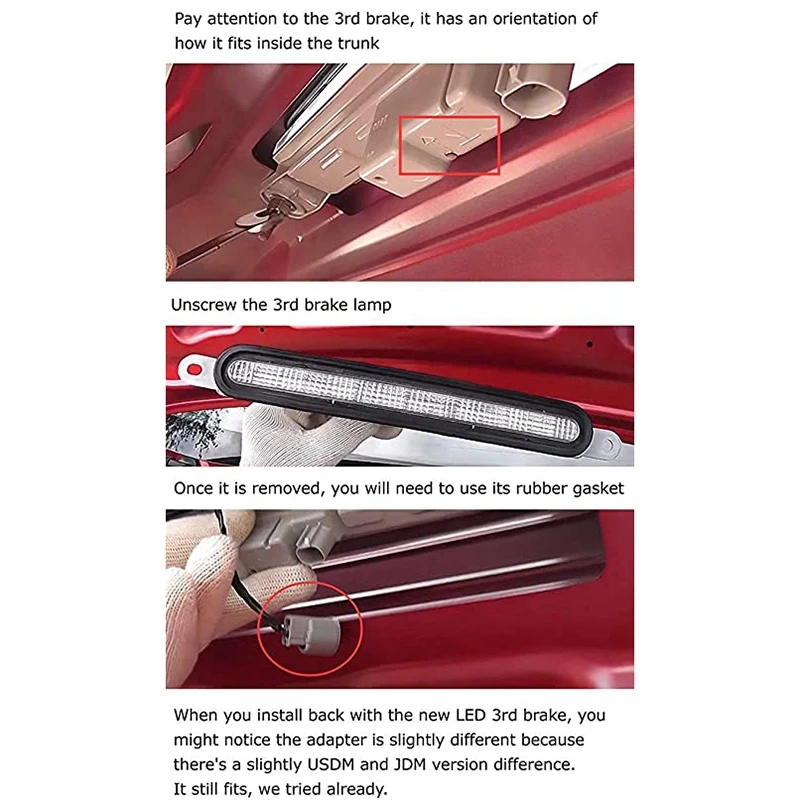 Pay attention to the 3rd brake, it has an orientation of how it fits inside the trunk

Unscrew the 3rd brake lamp

Once it is removed, you will need to use its rubber gasket

When you install back with the new LED 3rd brake, you might notice the adapter is slightly different because there's a slightly USDM and JDM version difference.
It still fits, we tried already.