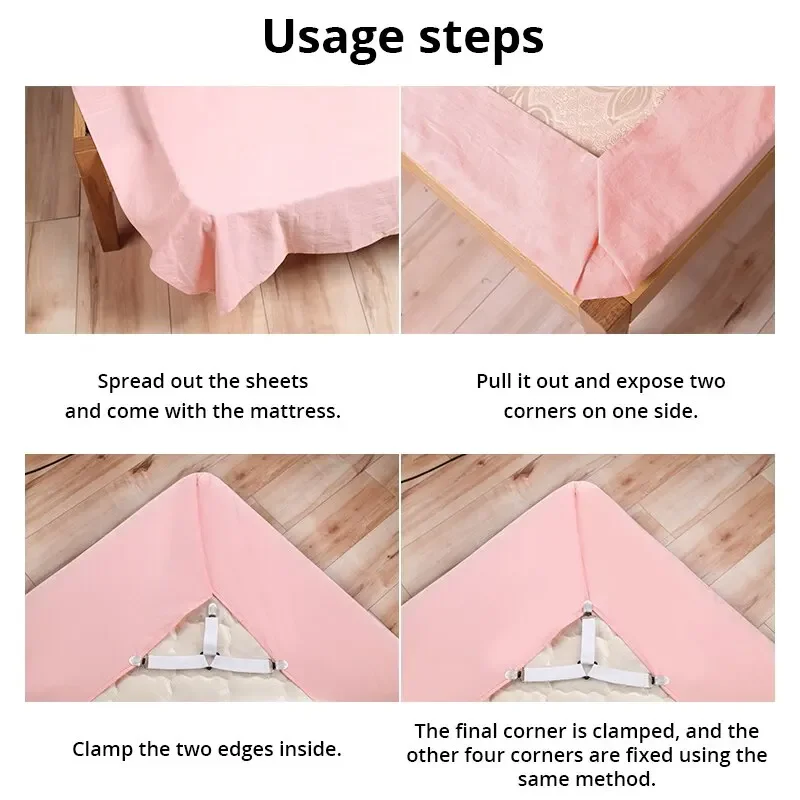 Usage steps

Spread out the sheets and come with the mattress.

Pull it out and expose two corners on one side.

Clamp the two edges inside.

The final corner is clamped, and the other four corners are fixed using the same method.