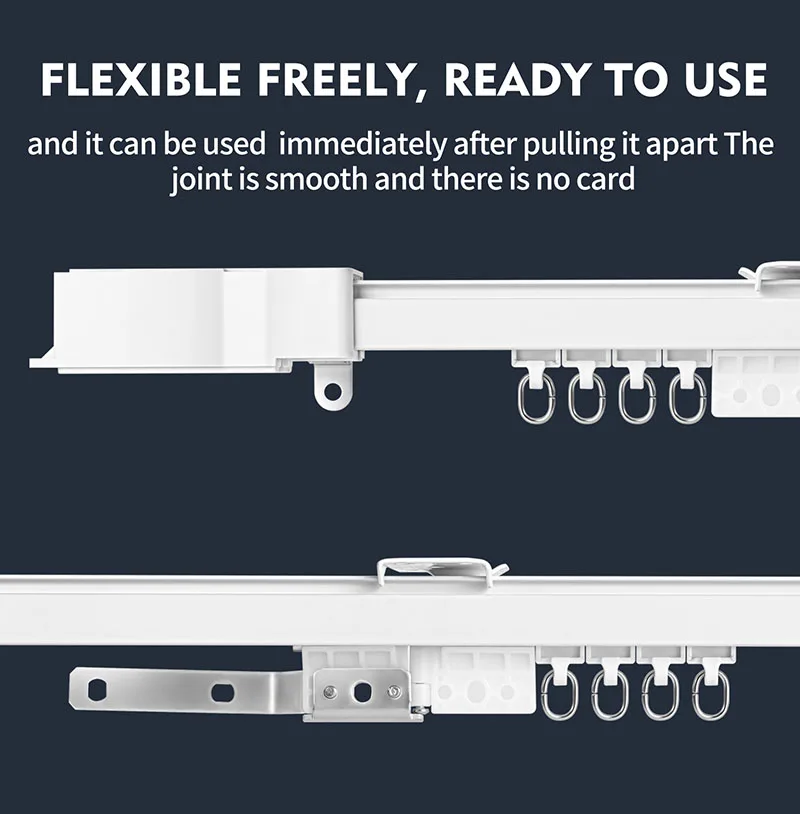 FLEXIBLE FREELY, READY TO USE

and it can be used immediately after pulling it apart The joint is smooth and there is no card