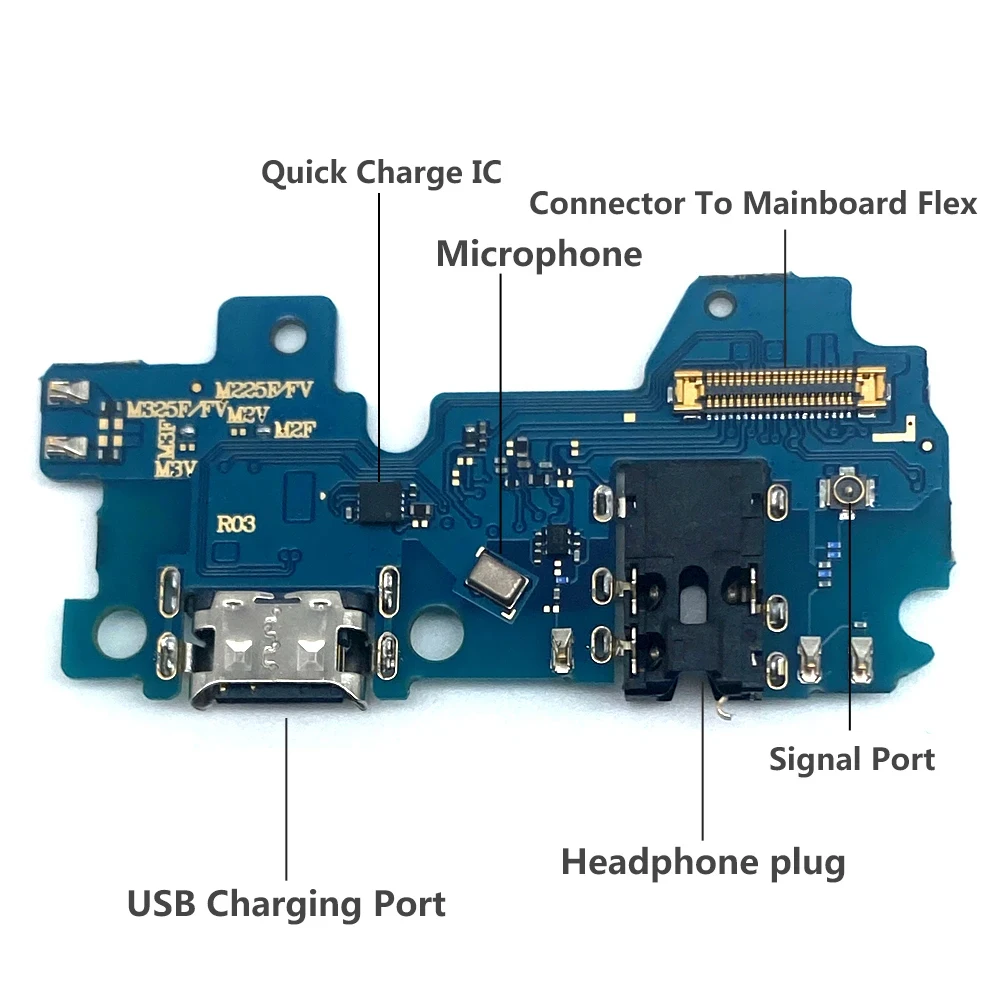 Quick Charge IC

Connector To Mainboard Flex

Microphone

M225F/FV
M325F/FV
M2V
M2F
M3F
M3V

R03

Signal Port

Headphone plug

USB Charging Port