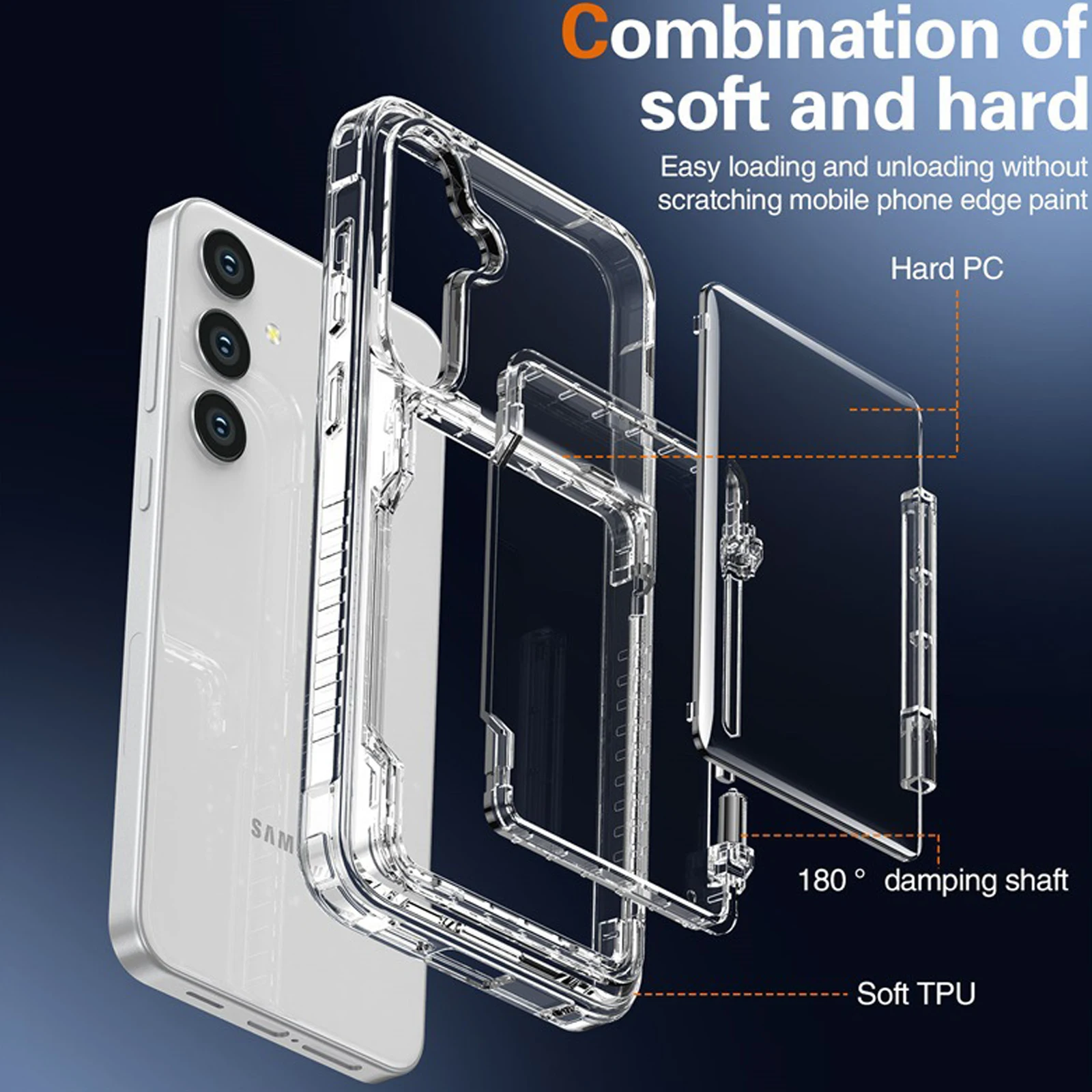 Combination of soft and hard

Easy loading and unloading without scratching mobile phone edge paint

Hard PC

SAM

180 ° damping shaft

Soft TPU