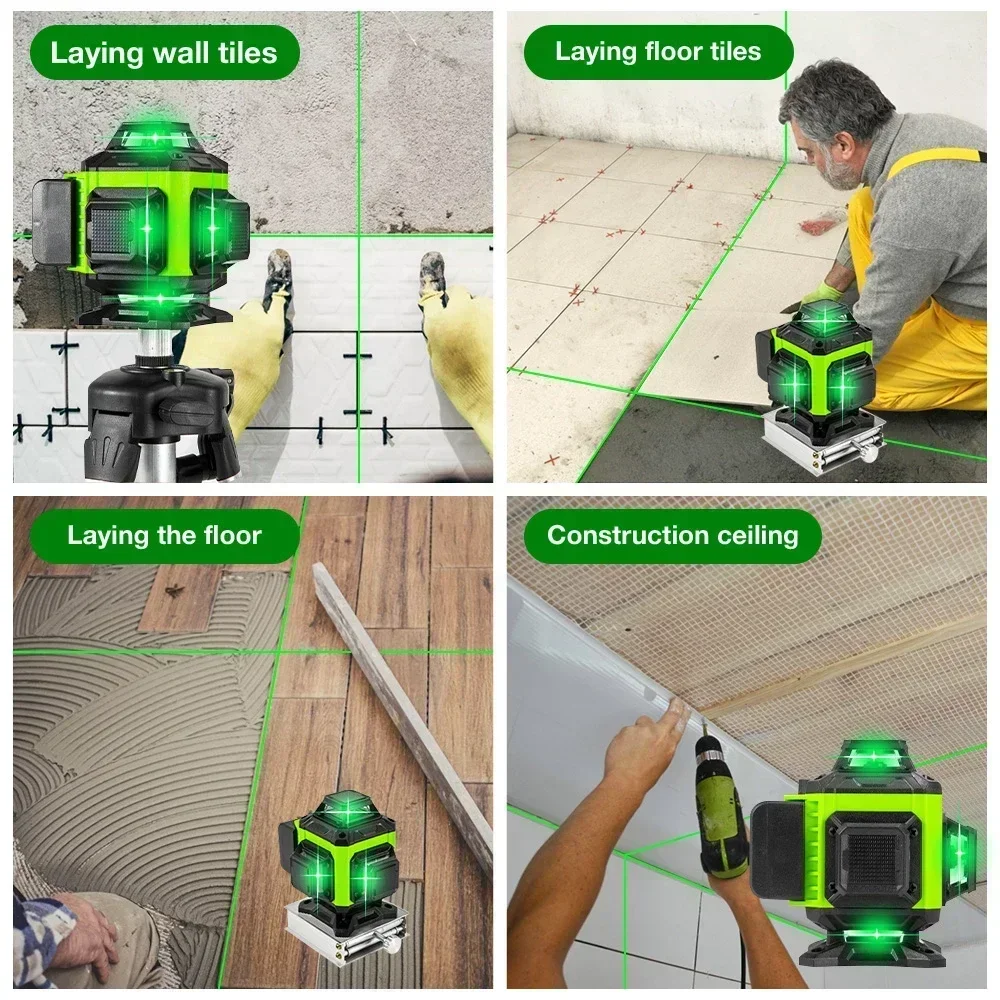 Laying wall tiles

Laying floor tiles

Laying the floor

Construction ceiling