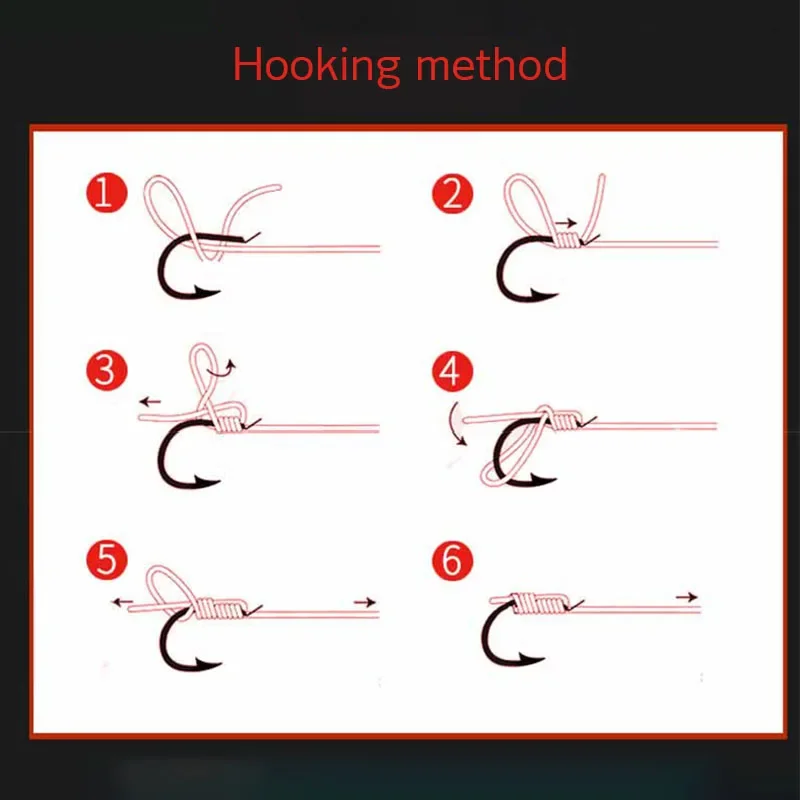 Hooking method

1

2

3

4

5

6