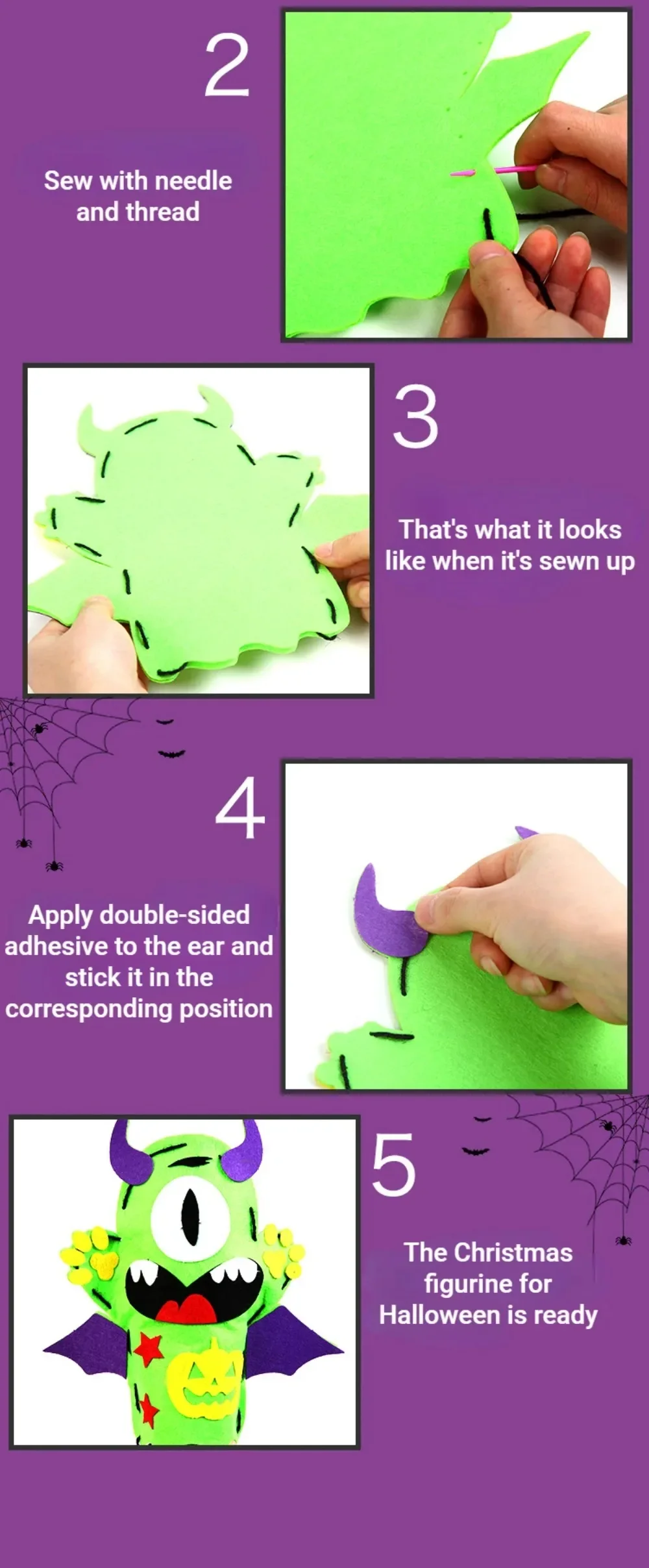 2

Sew with needle and thread

3

That's what it looks like when it's sewn up

4

Apply double-sided adhesive to the ear and stick it in the corresponding position

5

The Christmas figurine for Halloween is ready