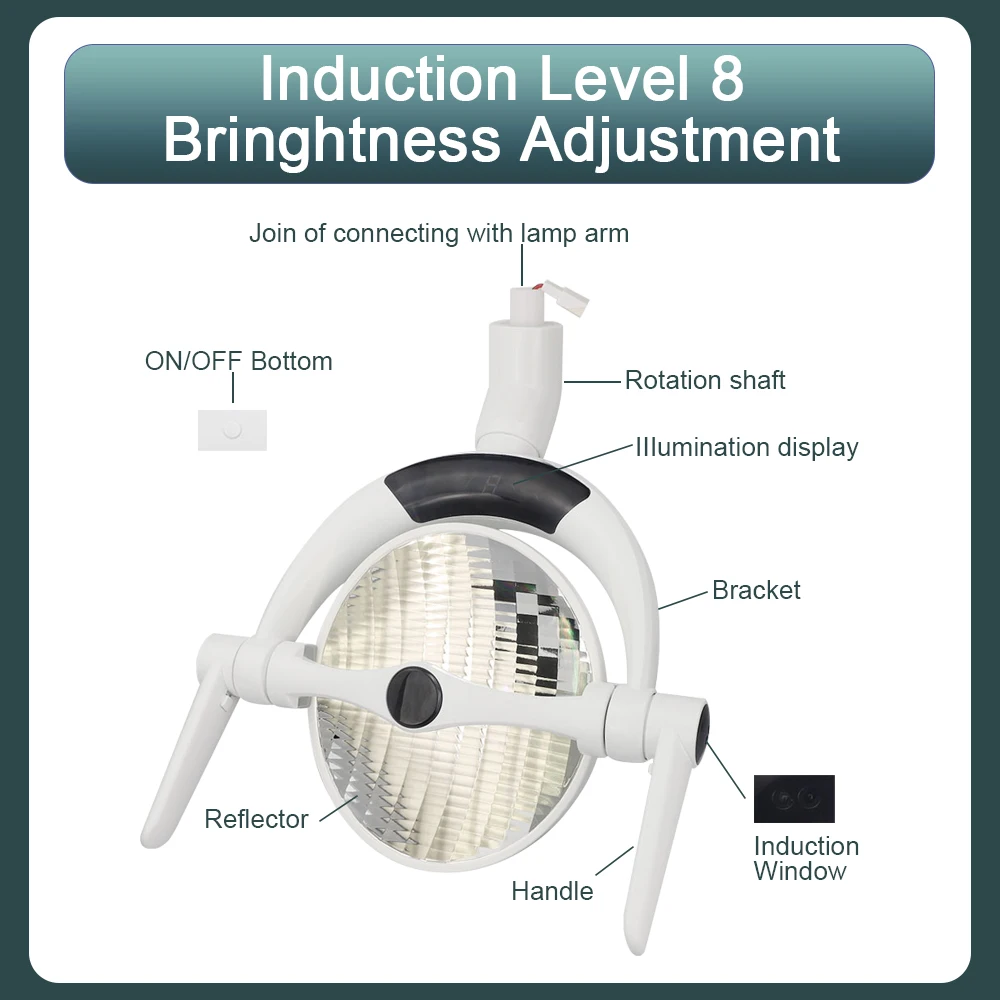 Induction Level 8
Bringhtness Adjustment

Join of connecting with lamp arm

ON/OFF Bottom

Rotation shaft

Illumination display

Bracket

Reflector

Induction Window

Handle