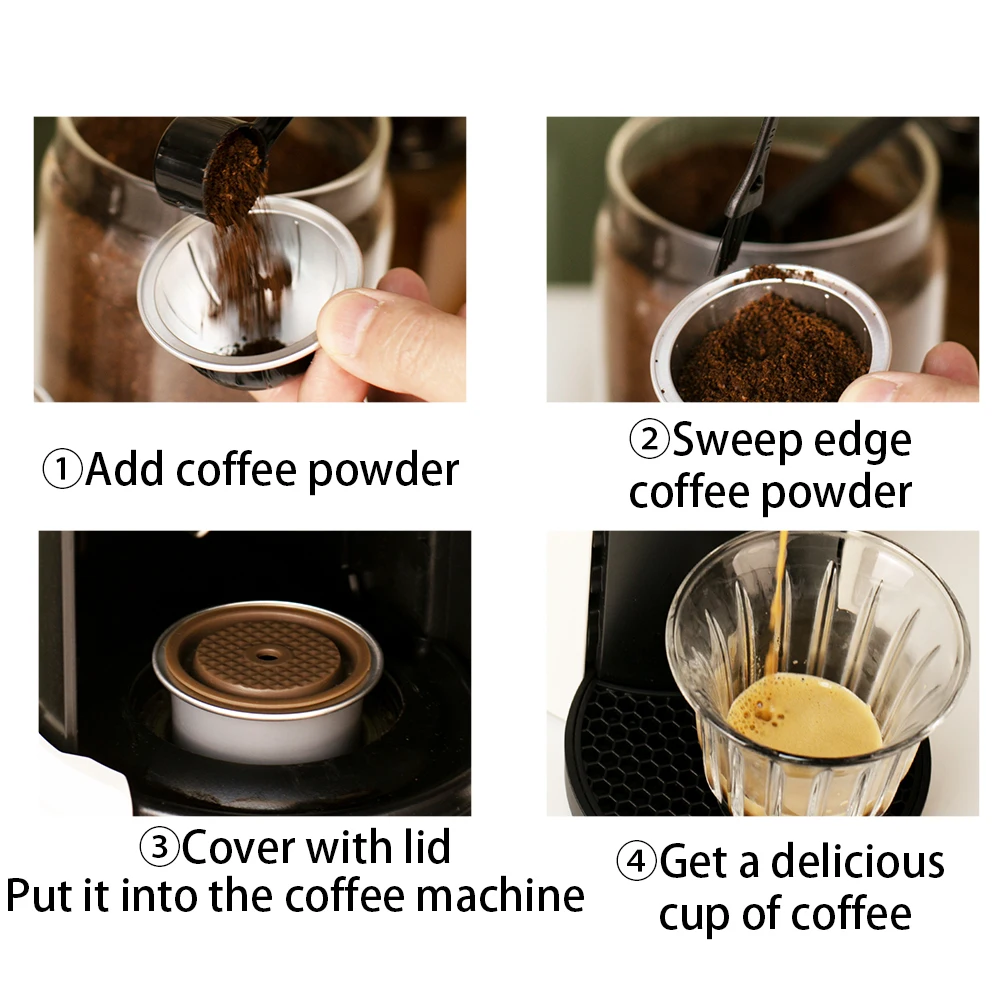 ①Add coffee powder

②Sweep edge coffee powder

③Cover with lid
Put it into the coffee machine

④Get a delicious cup of coffee