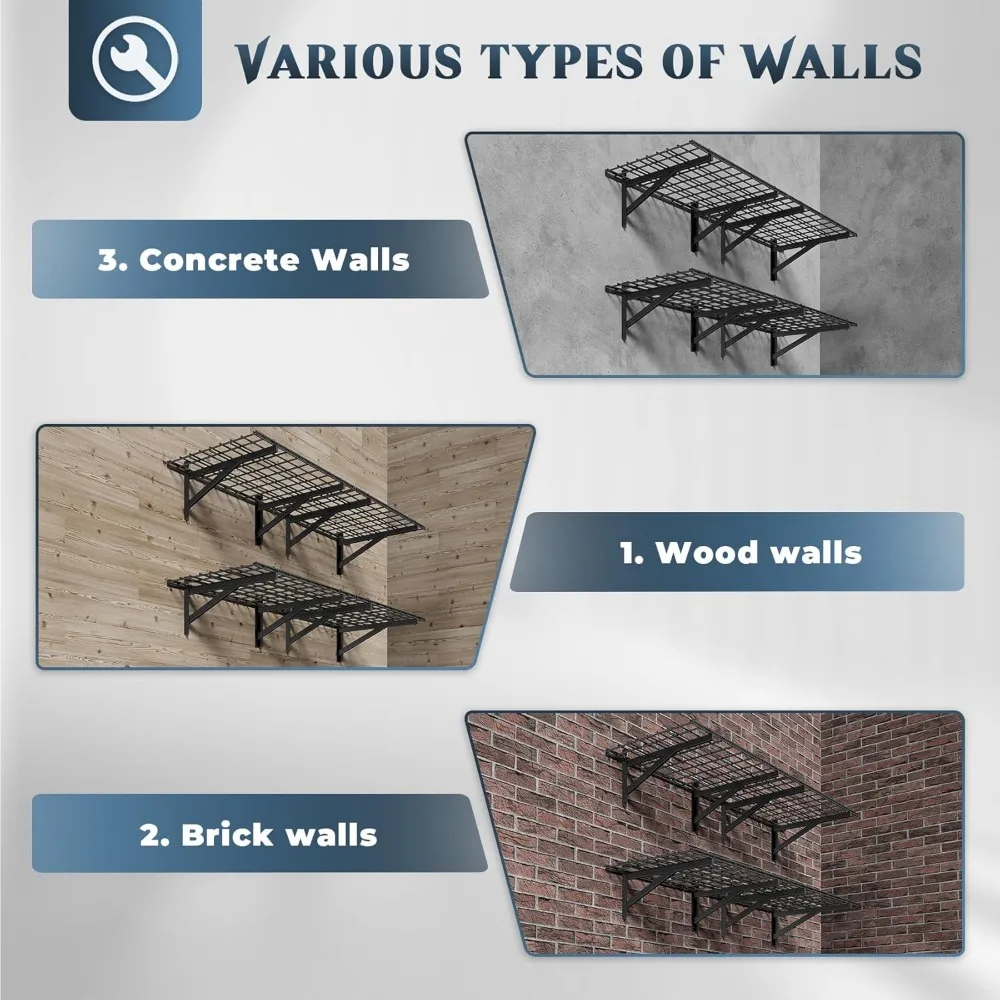 VARIOUS TYPES OF WALLS

3. Concrete Walls

1. Wood walls

2. Brick walls