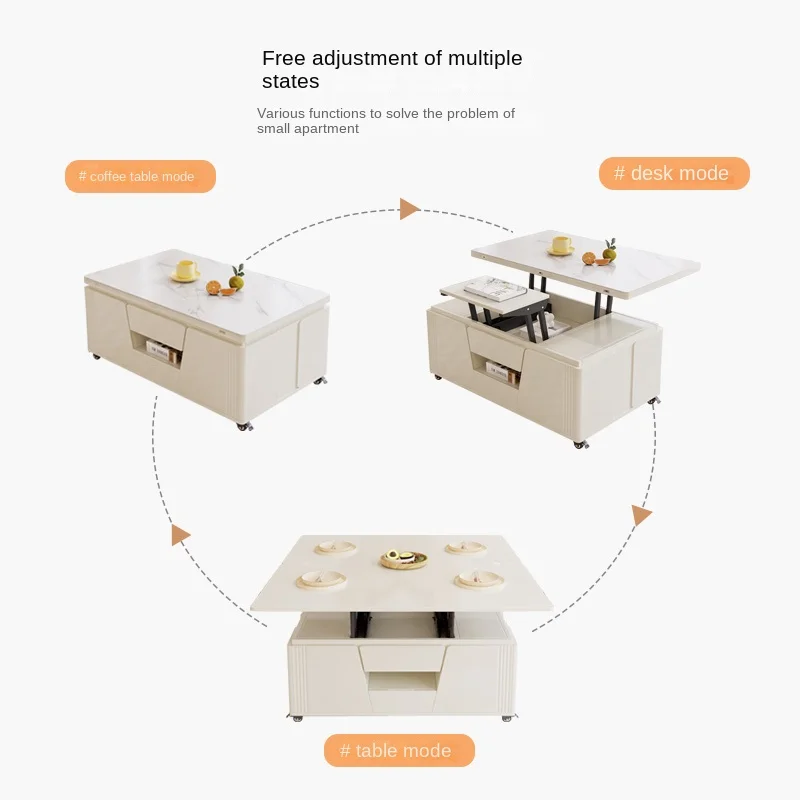 Free adjustment of multiple states

Various functions to solve the problem of small apartment

# coffee table mode

# desk mode

# table mode