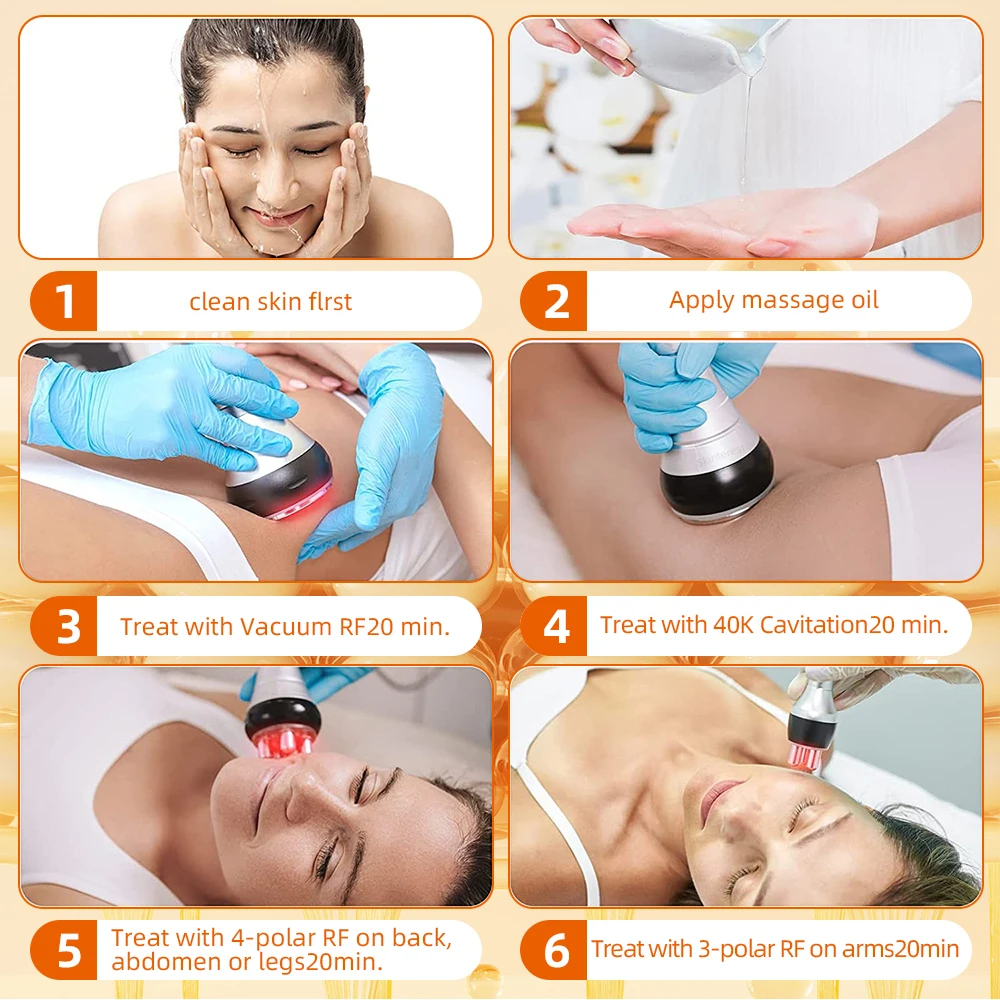 1 clean skin flrst

2 Apply massage oil

3 Treat with Vacuum RF20 min.

4 Treat with 40K Cavitation20 min.

5 Treat with 4-polar RF on back, abdomen or legs20min.

6 Treat with 3-polar RF on arms20min