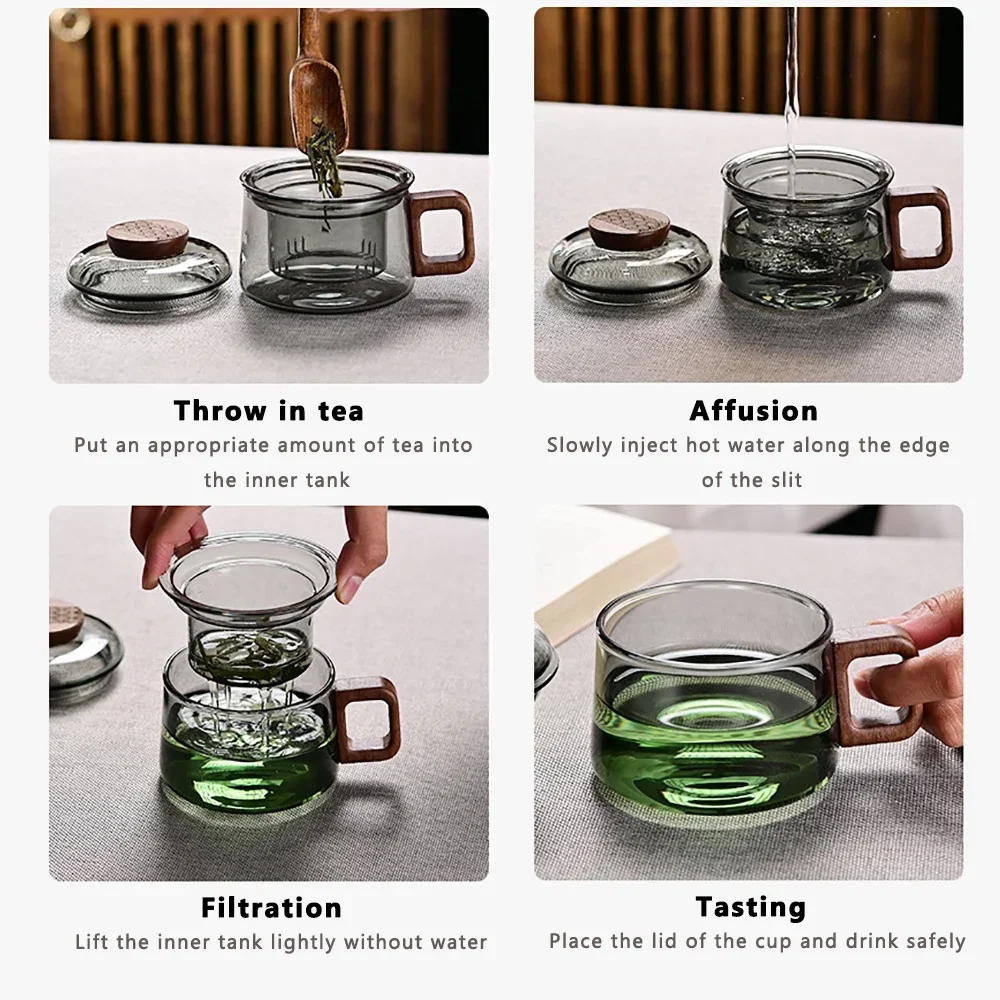 Throw in tea
Put an appropriate amount of tea into the inner tank

Affusion
Slowly inject hot water along the edge of the slit

Filtration
Lift the inner tank lightly without water

Tasting
Place the lid of the cup and drink safely