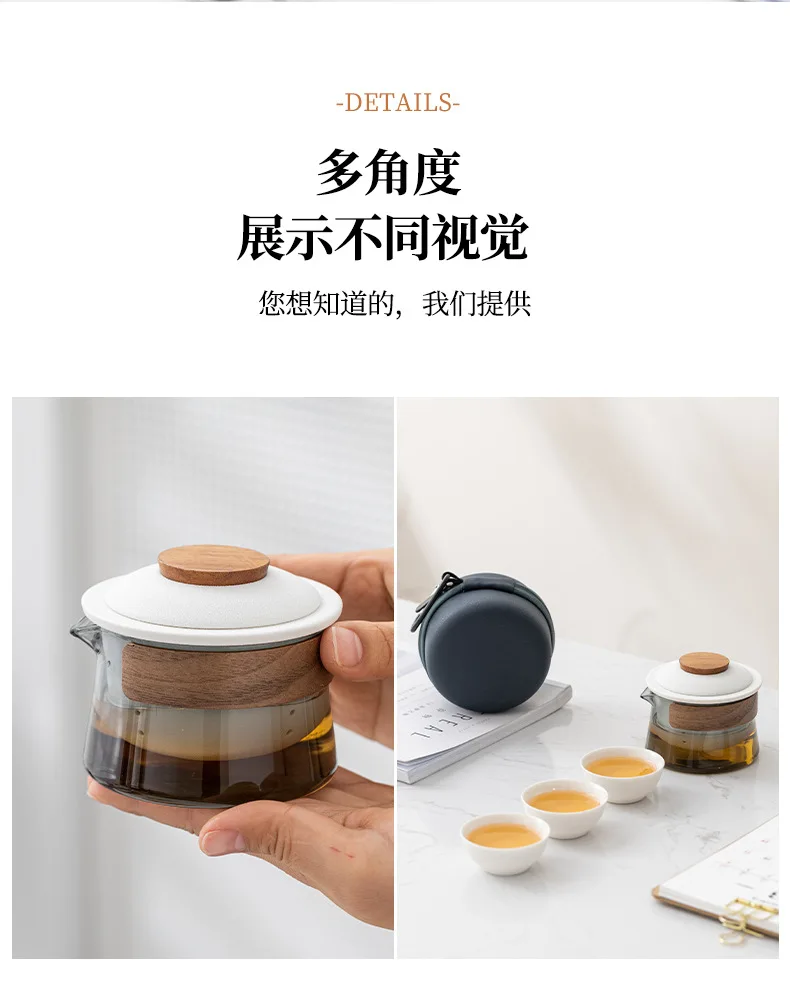 -DETAILS-

多角度
展示不同视觉

您想知道的，我们提供

REAL