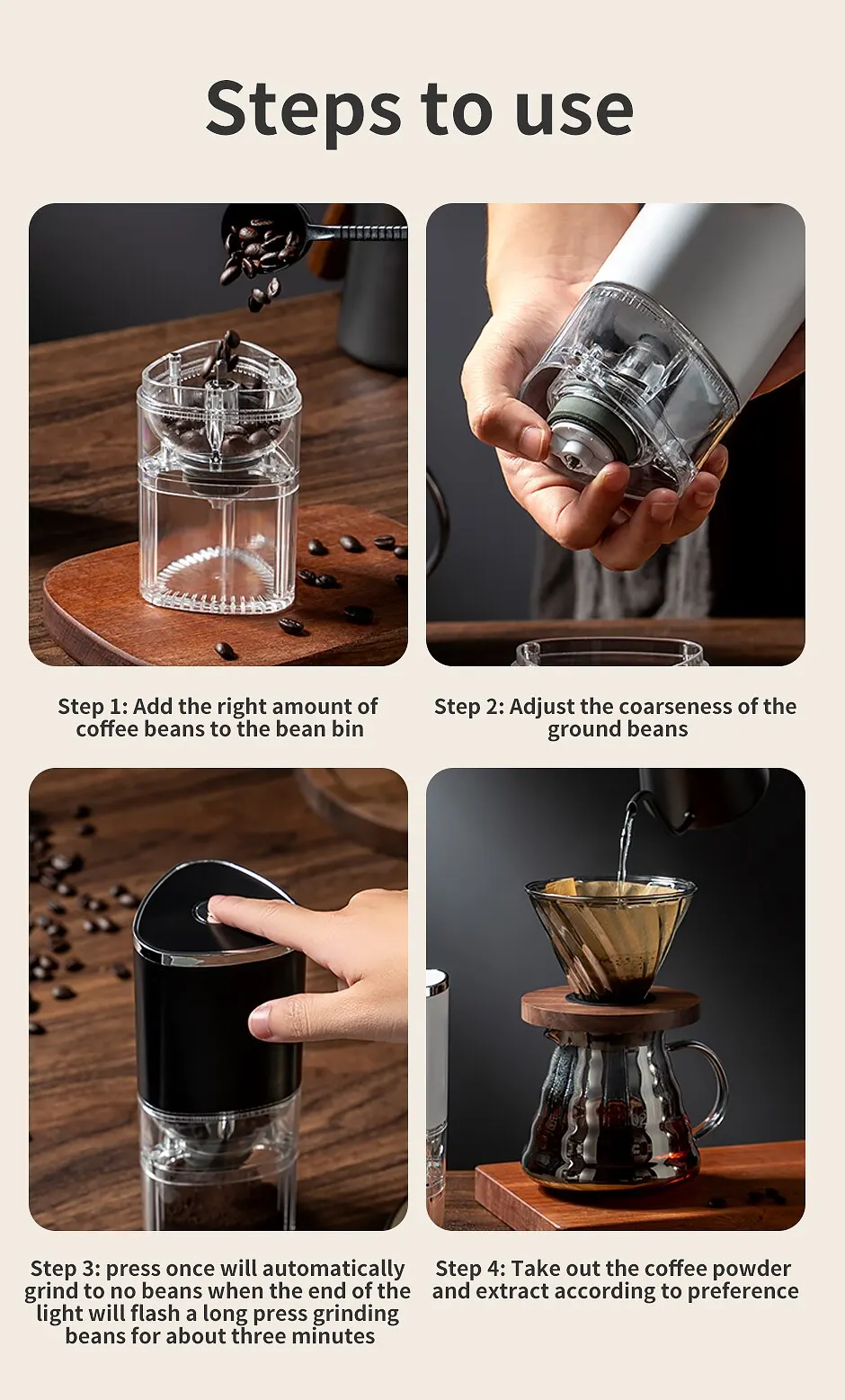 Steps to use

Step 1: Add the right amount of coffee beans to the bean bin

Step 2: Adjust the coarseness of the ground beans

Step 3: press once will automatically grind to no beans when the end of the light will flash a long press grinding beans for about three minutes

Step 4: Take out the coffee powder and extract according to preference