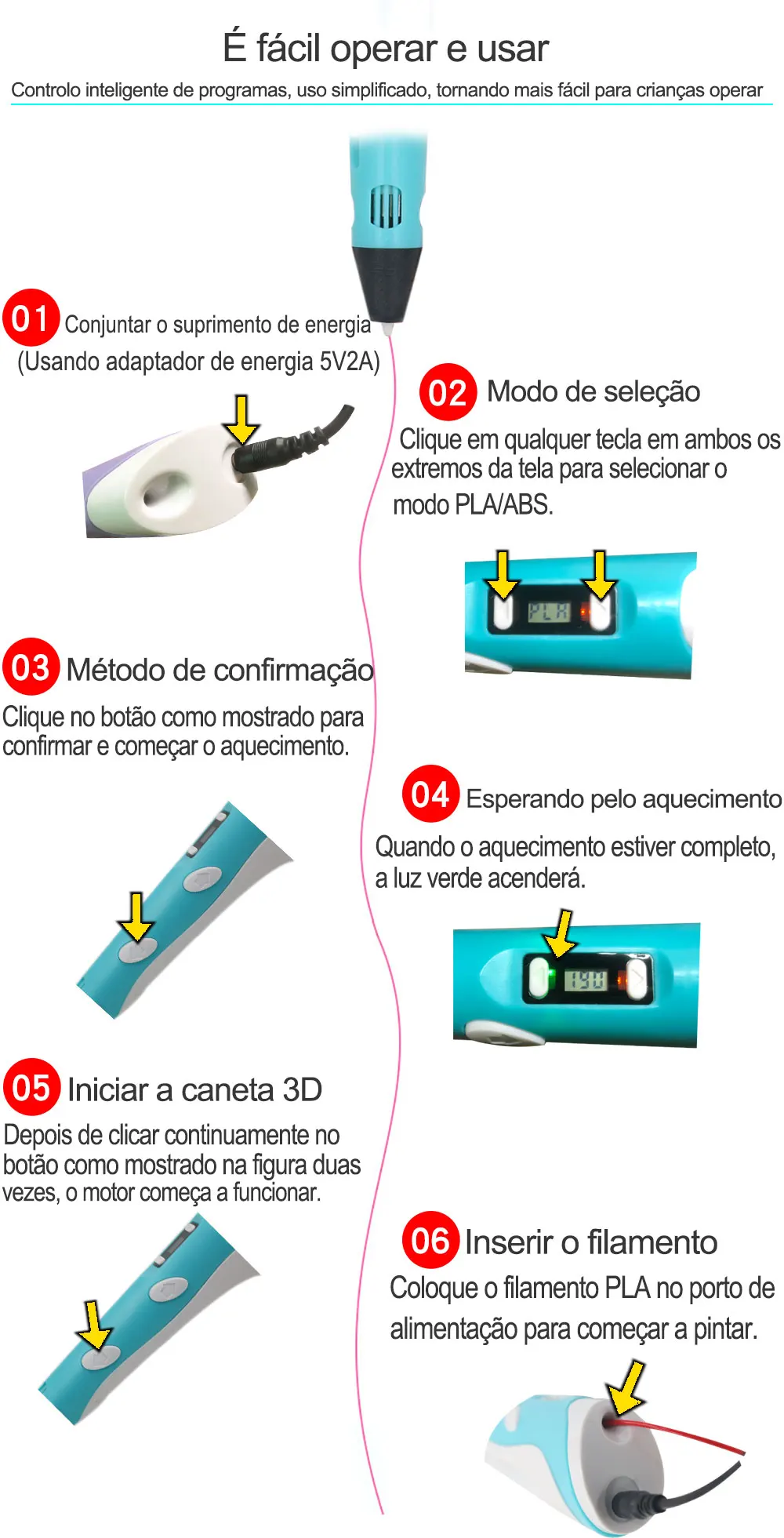 É fácil operar e usar

Controlo inteligente de programas, uso simplificado, tornando mais fácil para crianças operar

01 Conjuntar o suprimento de energia (Usando adaptador de energia 5V2A)

02 Modo de seleção

Clique em qualquer tecla em ambos os extremos da tela para selecionar o modo PLA/ABS.

PLA

03 Método de confirmação

Clique no botão como mostrado para confirmar e começar o aquecimento.

04 Esperando pelo aquecimento

Quando o aquecimento estiver completo, a luz verde acenderá.

190

05 Iniciar a caneta 3D

Depois de clicar continuamente no botão como mostrado na figura duas vezes, o motor começa a funcionar.

06 Inserir o filamento

Coloque o filamento PLA no porto de alimentação para começar a pintar.