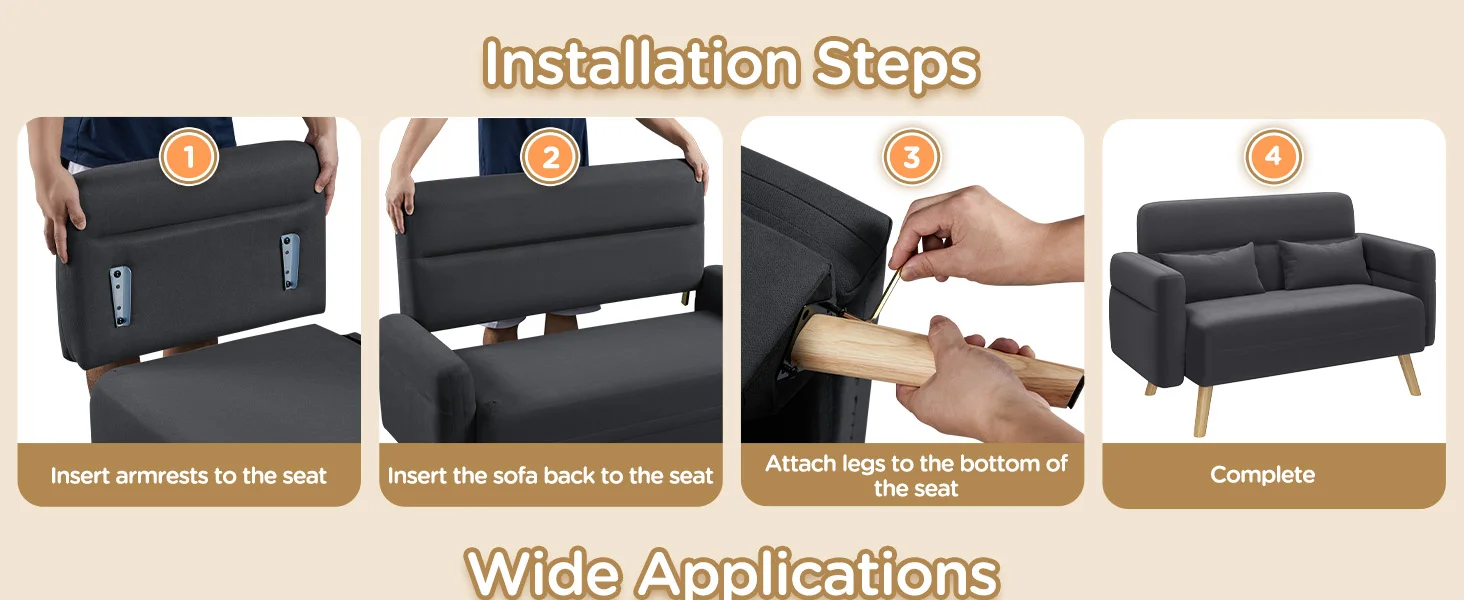 Installation Steps

1
Insert armrests to the seat

2
Insert the sofa back to the seat

3
Attach legs to the bottom of the seat

4
Complete

Wide Applications