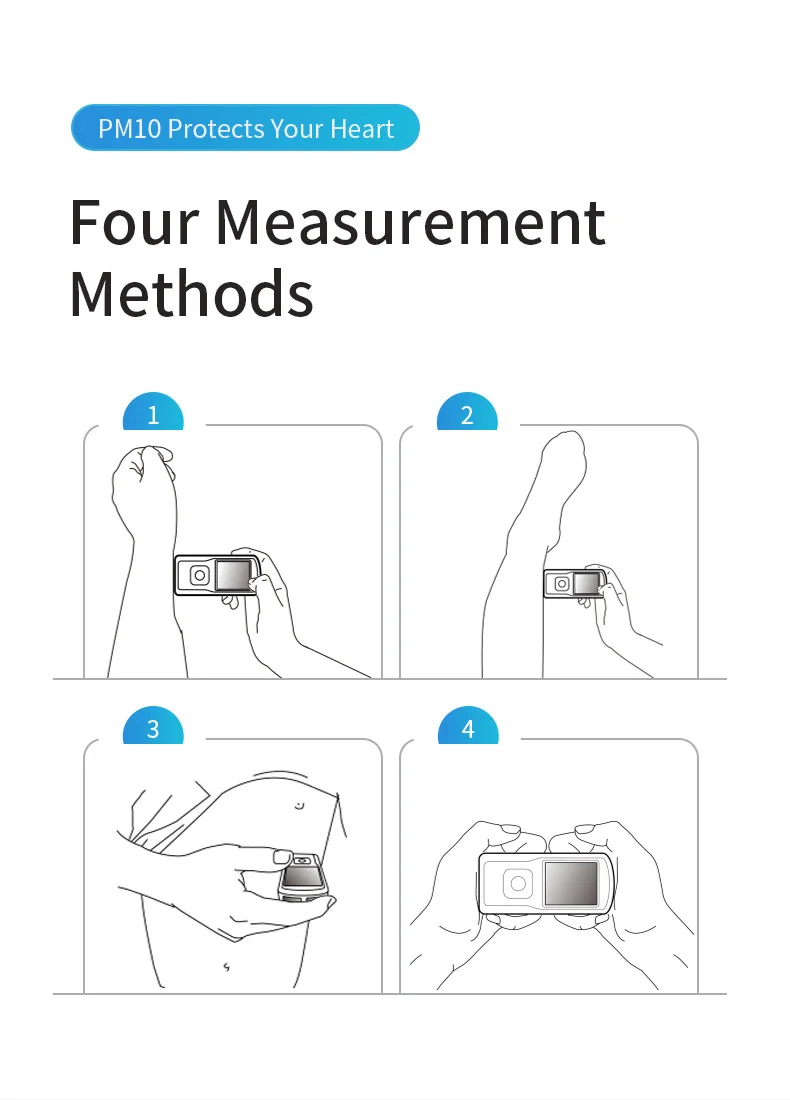 PM10 Protects Your Heart

Four Measurement Methods

1

2

3

4