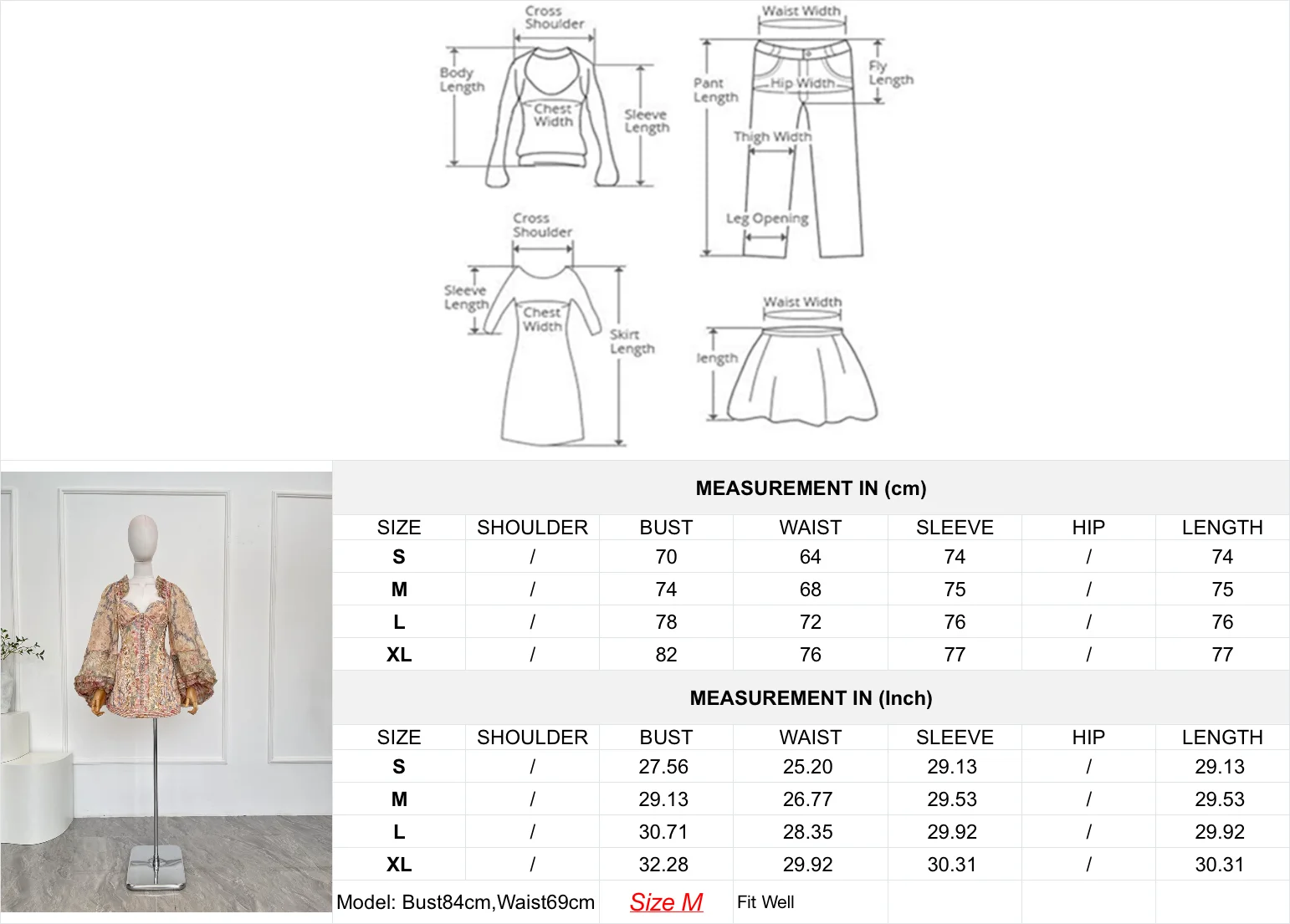 Cross Shoulder
Body Length
Chest Width
Sleeve Length

Waist Width
Pant Length
Hip Width
Fly Length
Thigh Width
Leg Opening

Cross Shoulder
Sleeve Length
Chest Width
Skirt Length

Waist Width
length

MEASUREMENT IN (cm)

| SIZE | SHOULDER | BUST | WAIST | SLEEVE | HIP | LENGTH |
|---|---|---|---|---|---|---|
| S | / | 70 | 64 | 74 | / | 74 |
| M | / | 74 | 68 | 75 | / | 75 |
| L | / | 78 | 72 | 76 | / | 76 |
| XL | / | 82 | 76 | 77 | / | 77 |

MEASUREMENT IN (Inch)

| SIZE | SHOULDER | BUST | WAIST | SLEEVE | HIP | LENGTH |
|---|---|---|---|---|---|---|
| S | / | 27.56 | 25.20 | 29.13 | / | 29.13 |
| M | / | 29.13 | 26.77 | 29.53 | / | 29.53 |
| L | / | 30.71 | 28.35 | 29.92 | / | 29.92 |
| XL | / | 32.28 | 29.92 | 30.31 | / | 30.31 |

Model: Bust84cm,Waist69cm Size M Fit Well