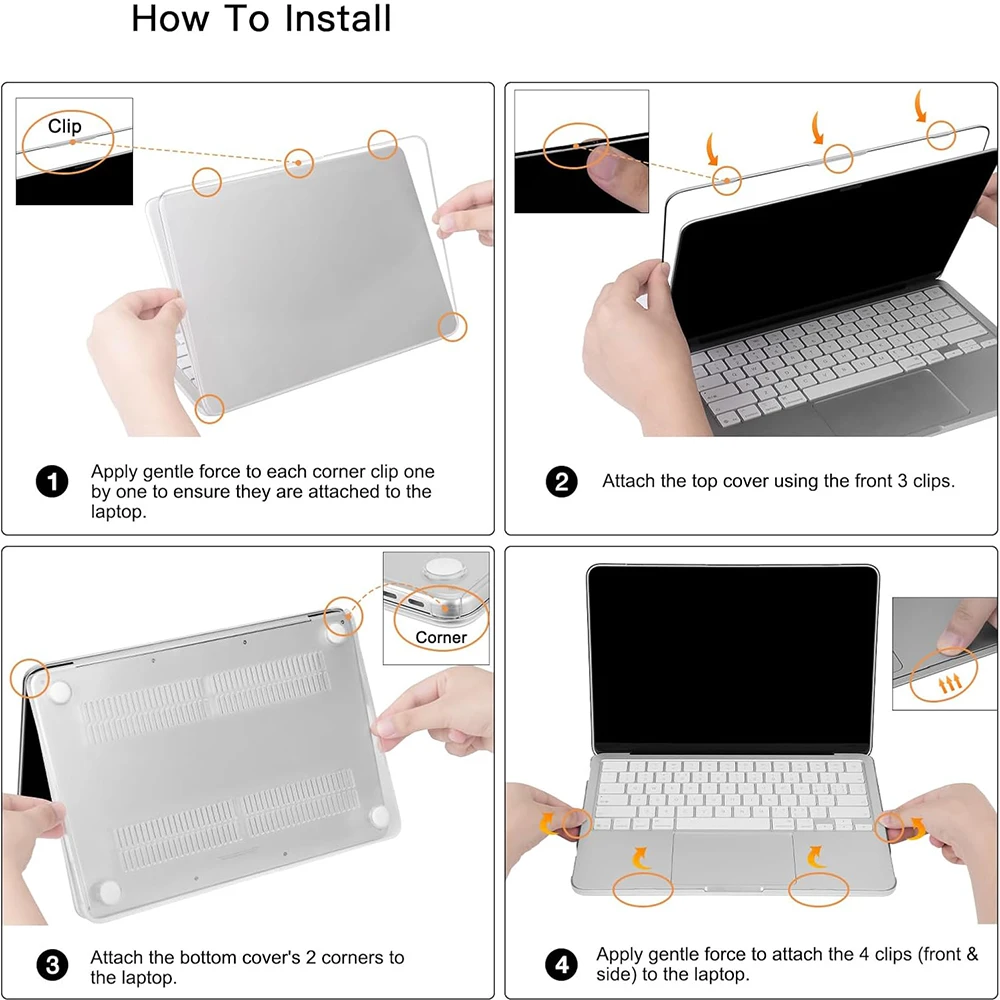 How To Install

Clip

1 Apply gentle force to each corner clip one by one to ensure they are attached to the laptop.

2 Attach the top cover using the front 3 clips.

Corner

3 Attach the bottom cover's 2 corners to the laptop.

4 Apply gentle force to attach the 4 clips (front & side) to the laptop.