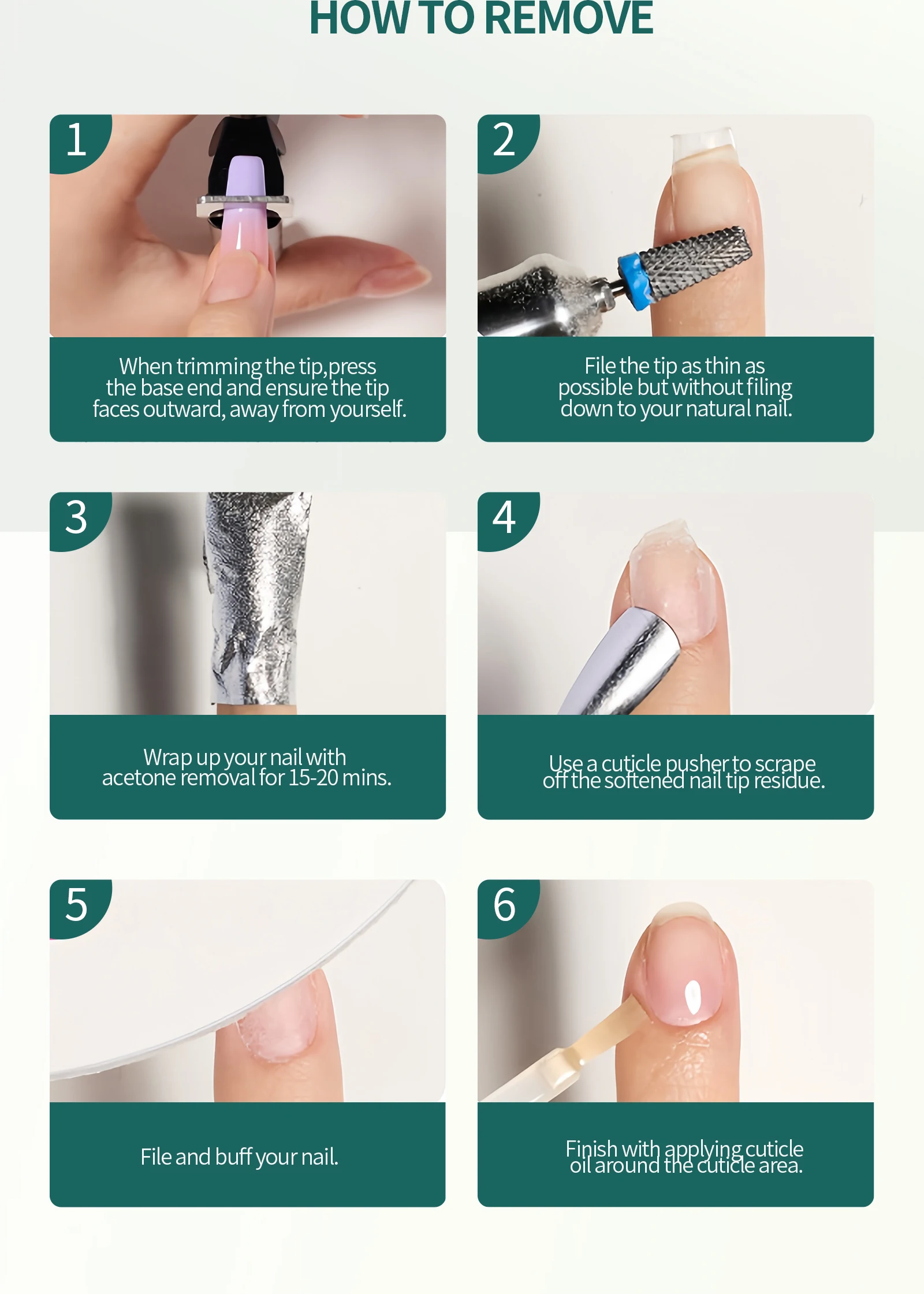 HOW TO REMOVE

1

When trimming the tip,press the base end and ensure the tip faces outward, away from yourself.

2

File the tip as thin as possible but without filing down to your natural nail.

3

Wrap up your nail with acetone removal for 15-20 mins.

4

Use a cuticle pusher to scrape off the softened nail tip residue.

5

File and buff your nail.

6

Finish with applying cuticle oil around the cuticle area.