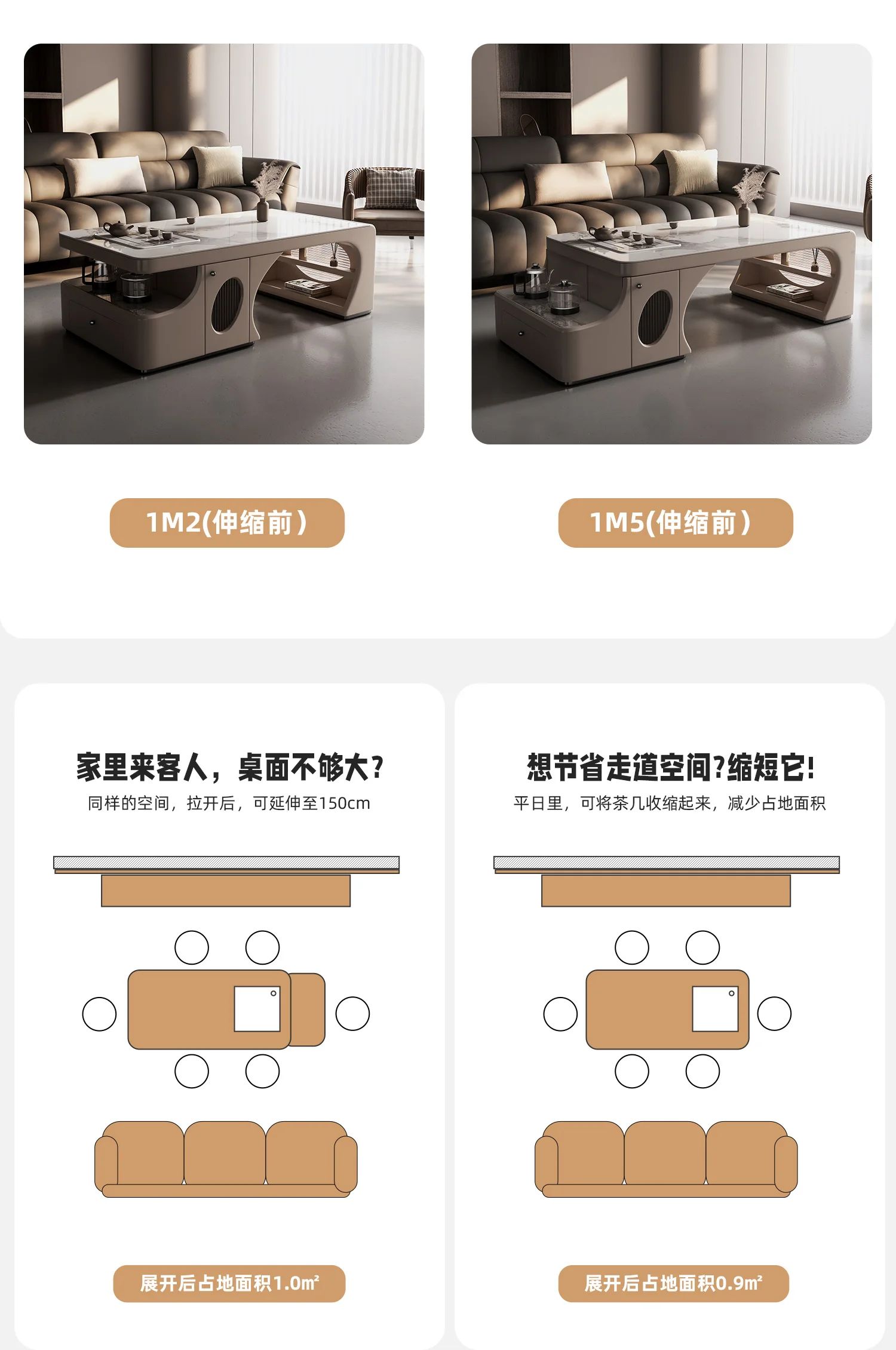 1M2(伸缩前)

1M5(伸缩前)

家里来客人，桌面不够大?
同样的空间，拉开后，可延伸至150cm

展开后占地面积1.0㎡

想节省走道空间?缩短它!
平日里，可将茶几收缩起来，减少占地面积

展开后占地面积0.9㎡