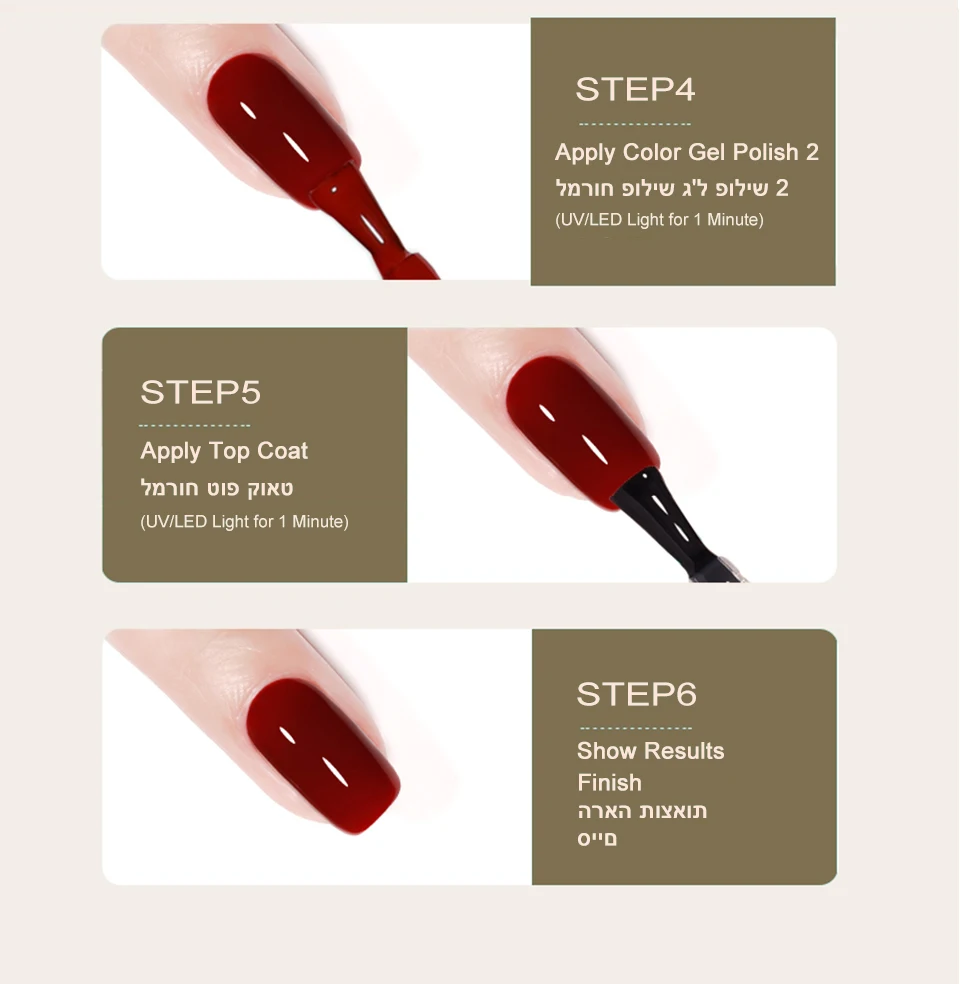 STEP4
Apply Color Gel Polish 2
2 שילופ ל'ג שילופ חורמל
(UV/LED Light for 1 Minute)

STEP5
Apply Top Coat
טאוק פוט חורמל
(UV/LED Light for 1 Minute)

STEP6
Show Results
Finish
תואצות הארה
םייס