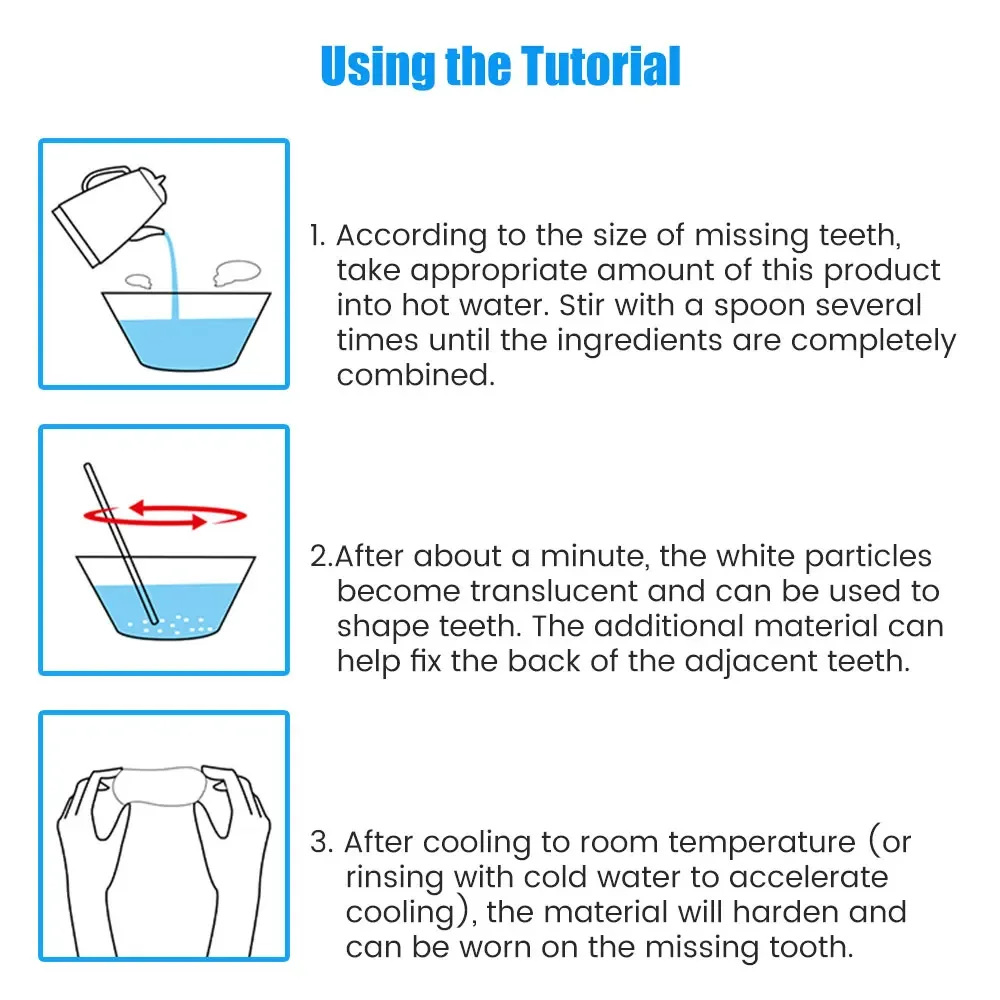 Using the Tutorial

1. According to the size of missing teeth, take appropriate amount of this product into hot water. Stir with a spoon several times until the ingredients are completely combined.

2.After about a minute, the white particles become translucent and can be used to shape teeth. The additional material can help fix the back of the adjacent teeth.

3. After cooling to room temperature (or rinsing with cold water to accelerate cooling), the material will harden and can be worn on the missing tooth.