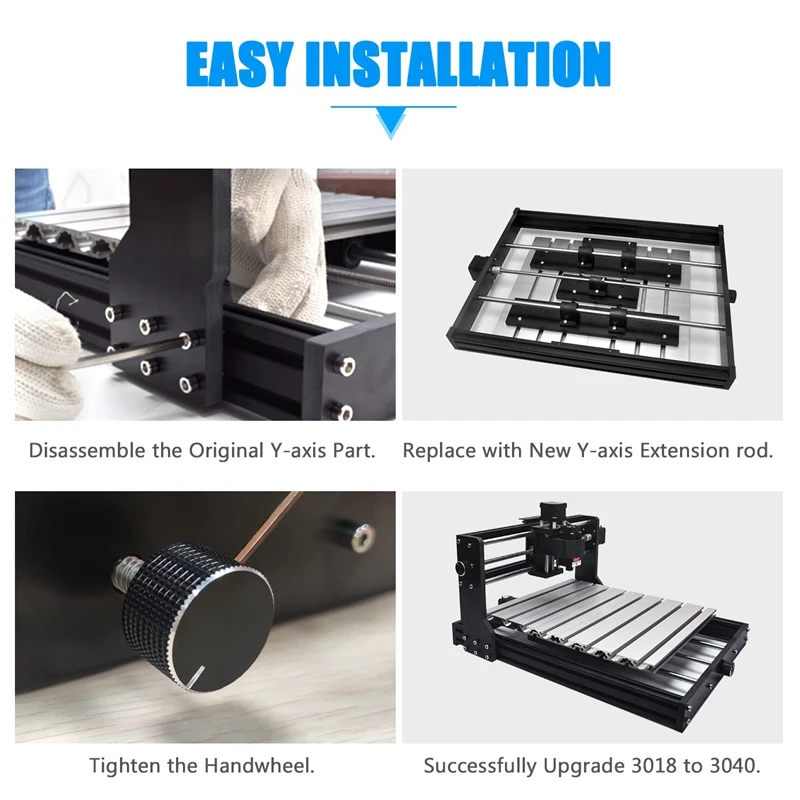 EASY INSTALLATION

Disassemble the Original Y-axis Part.

Replace with New Y-axis Extension rod.

Tighten the Handwheel.

Successfully Upgrade 3018 to 3040.