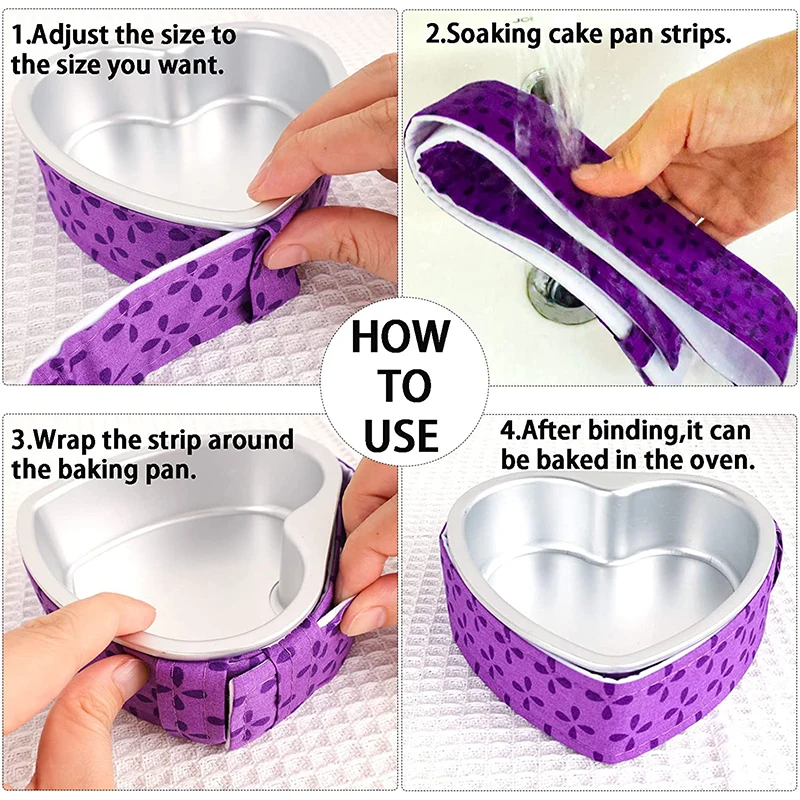 1.Adjust the size to the size you want.

2.Soaking cake pan strips.

HOW TO USE

3.Wrap the strip around the baking pan.

4.After binding,it can be baked in the oven.