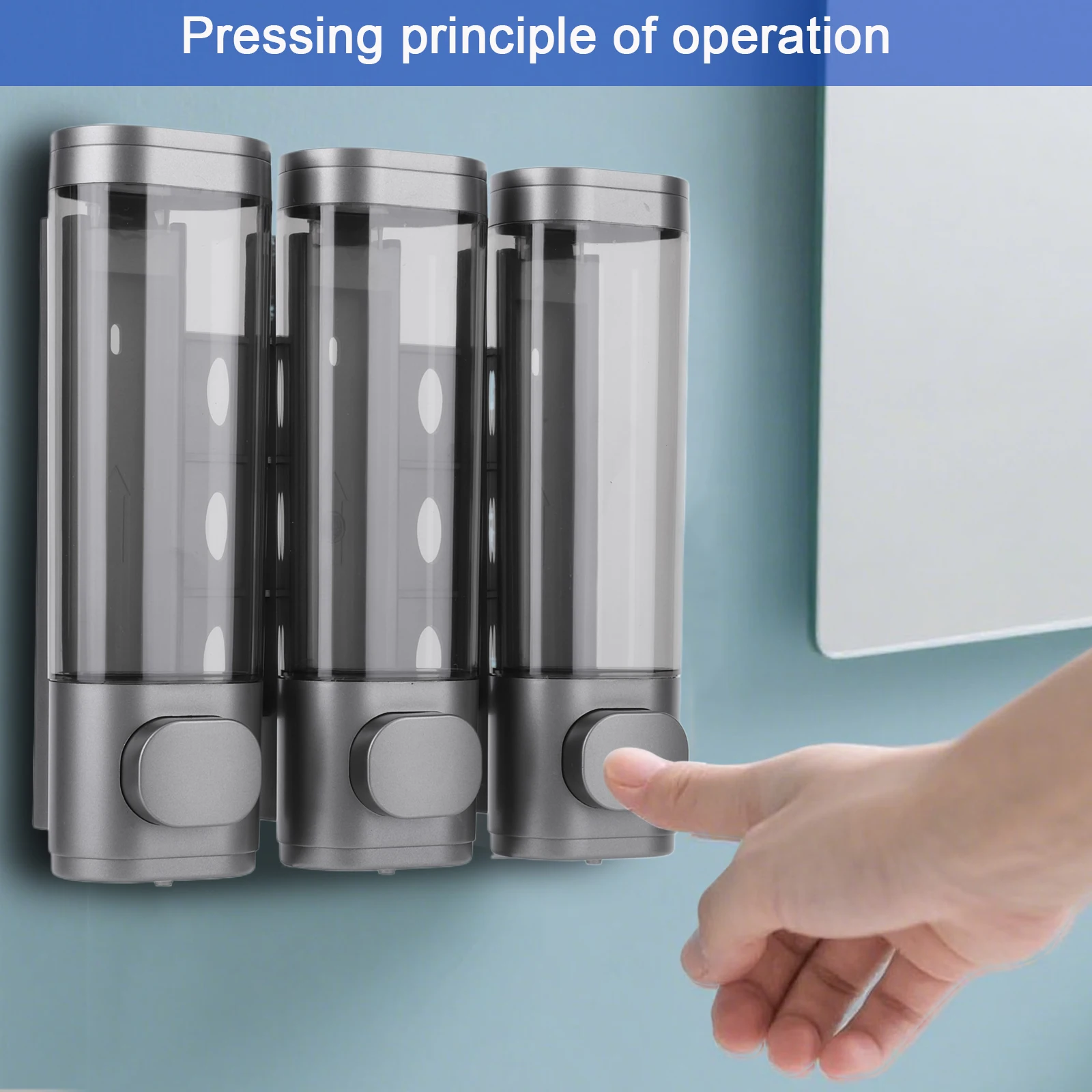 Pressing principle of operation