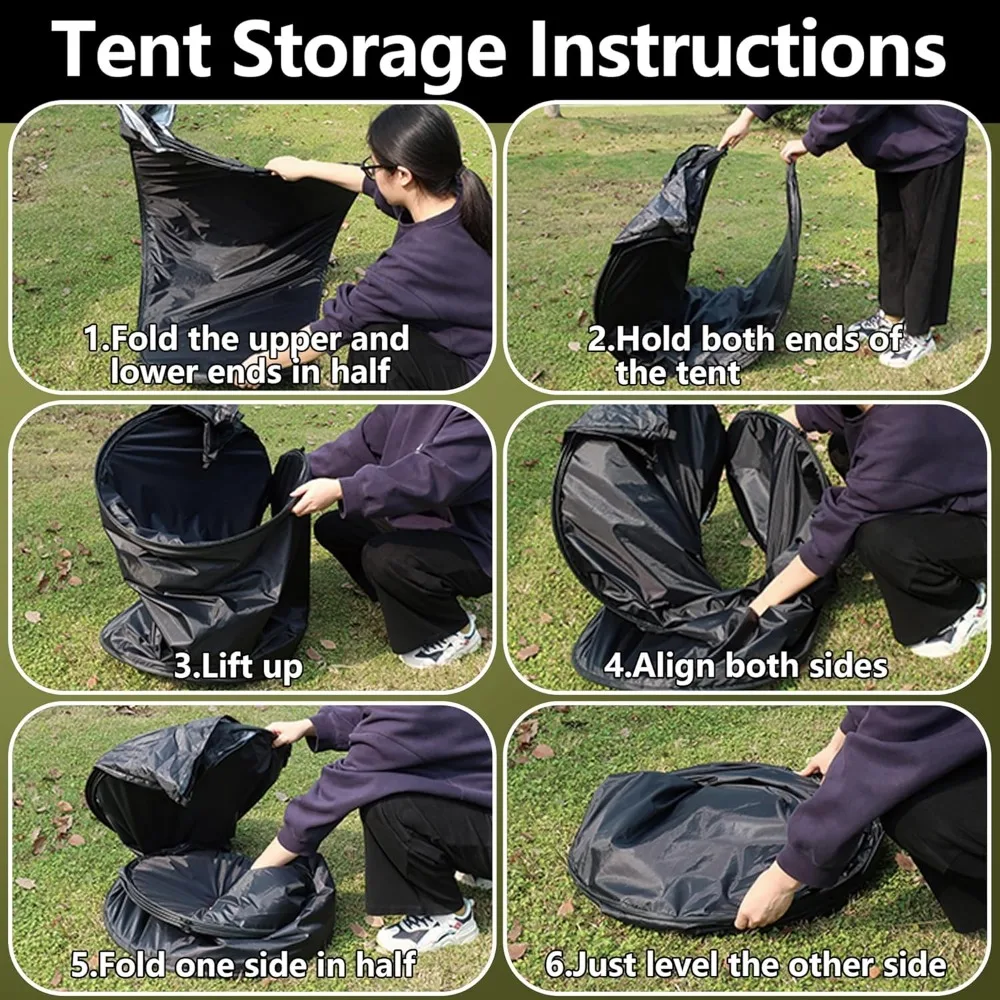 Tent Storage Instructions

1.Fold the upper and lower ends in half

2.Hold both ends of the tent

3.Lift up

4.Align both sides

5.Fold one side in half

6.Just level the other side