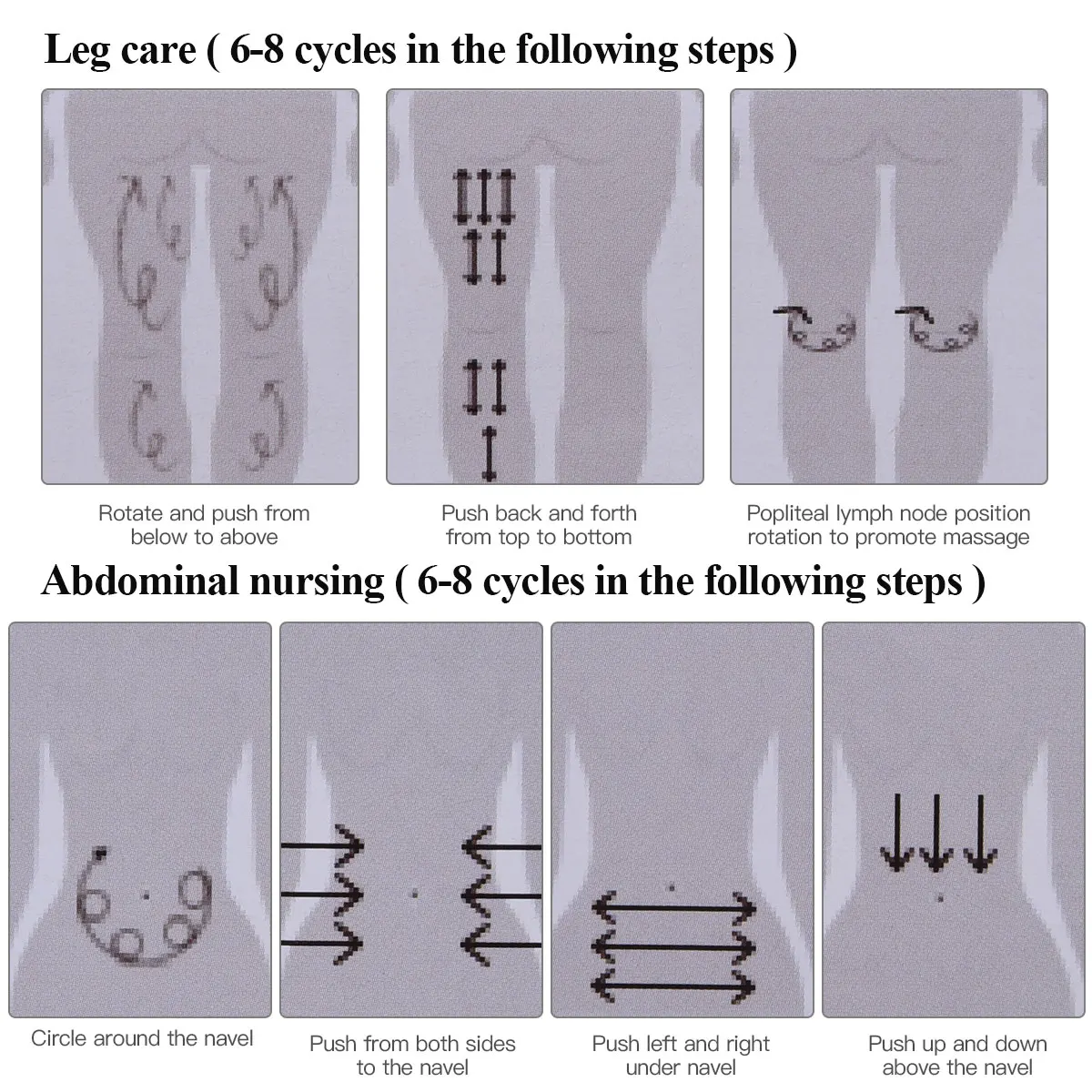 Leg care ( 6-8 cycles in the following steps )

Rotate and push from below to above

Push back and forth from top to bottom

Popliteal lymph node position rotation to promote massage

Abdominal nursing ( 6-8 cycles in the following steps )

Circle around the navel

Push from both sides to the navel

Push left and right under navel

Push up and down above the navel