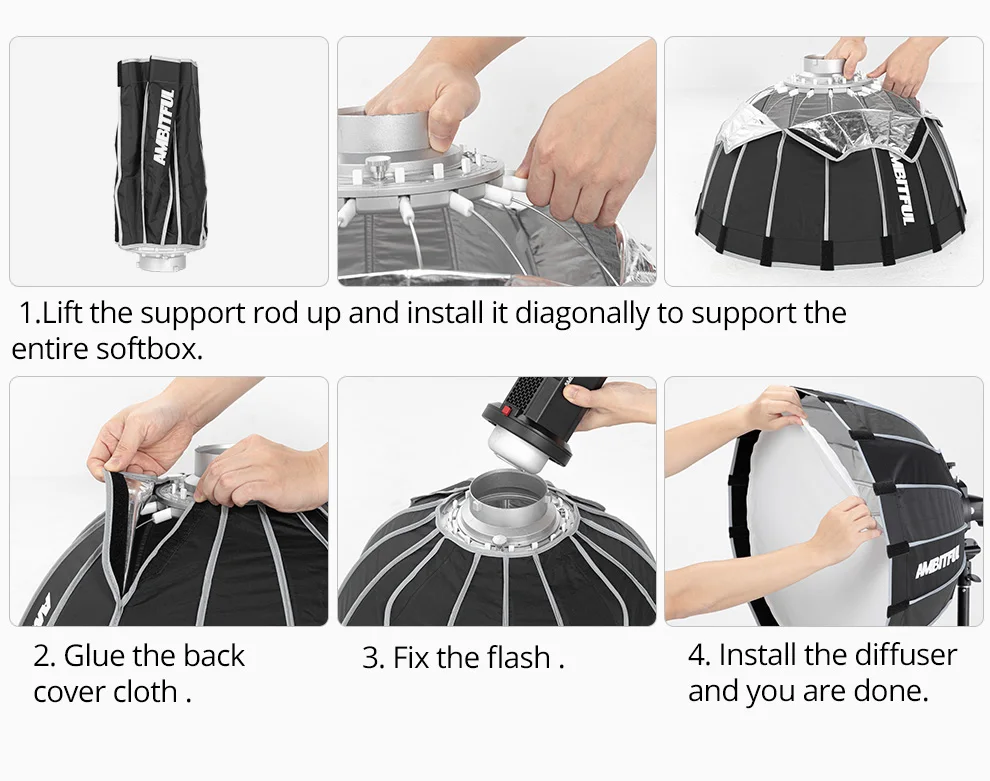 AMBITFUL

AMBITFUL

1.Lift the support rod up and install it diagonally to support the entire softbox.

AMBITFUL

2. Glue the back cover cloth .

3. Fix the flash .

4. Install the diffuser and you are done.