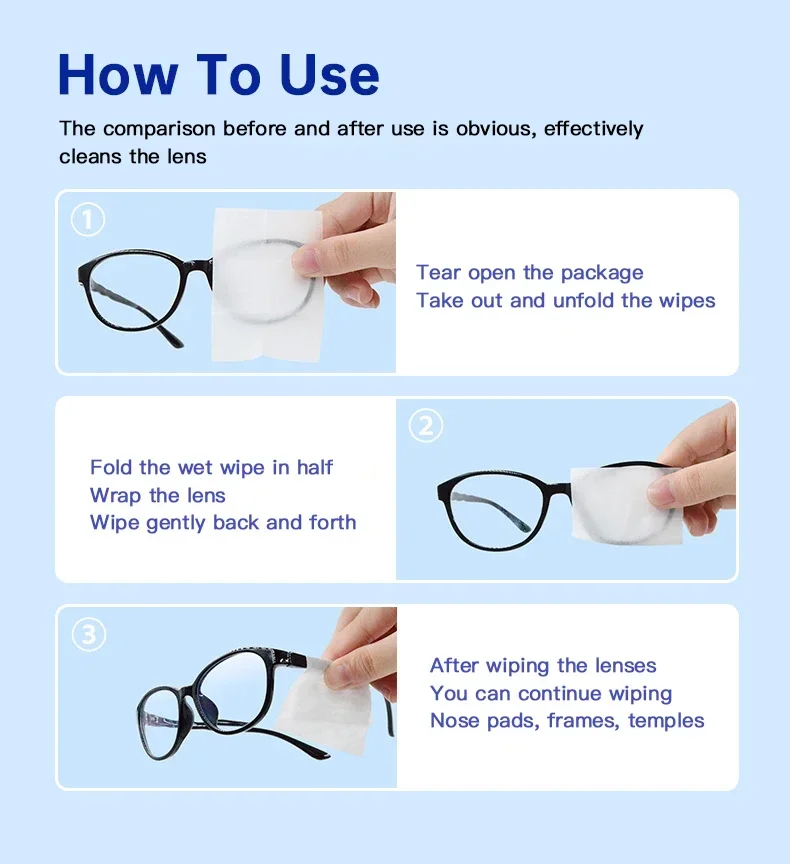 How To Use

The comparison before and after use is obvious, effectively cleans the lens

1

Tear open the package
Take out and unfold the wipes

Fold the wet wipe in half
Wrap the lens
Wipe gently back and forth

2

3

After wiping the lenses
You can continue wiping
Nose pads, frames, temples