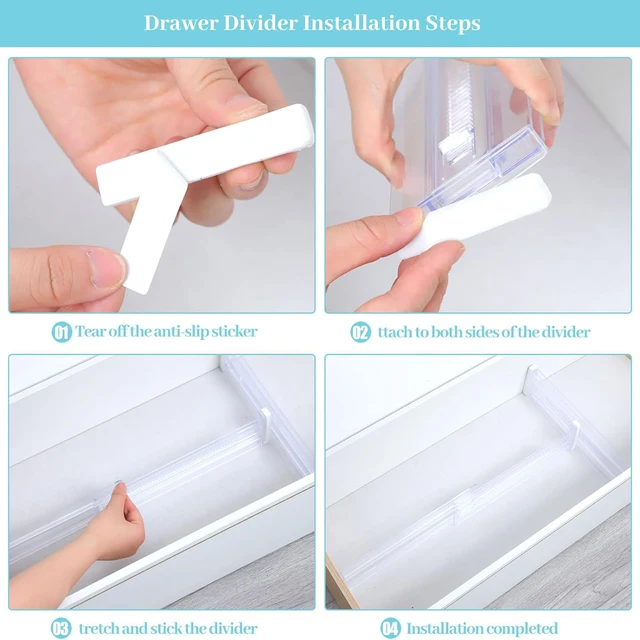 Drawer Divider Installation Steps

01 Tear off the anti-slip sticker

02 ttach to both sides of the divider

03 tretch and stick the divider

04 Installation completed