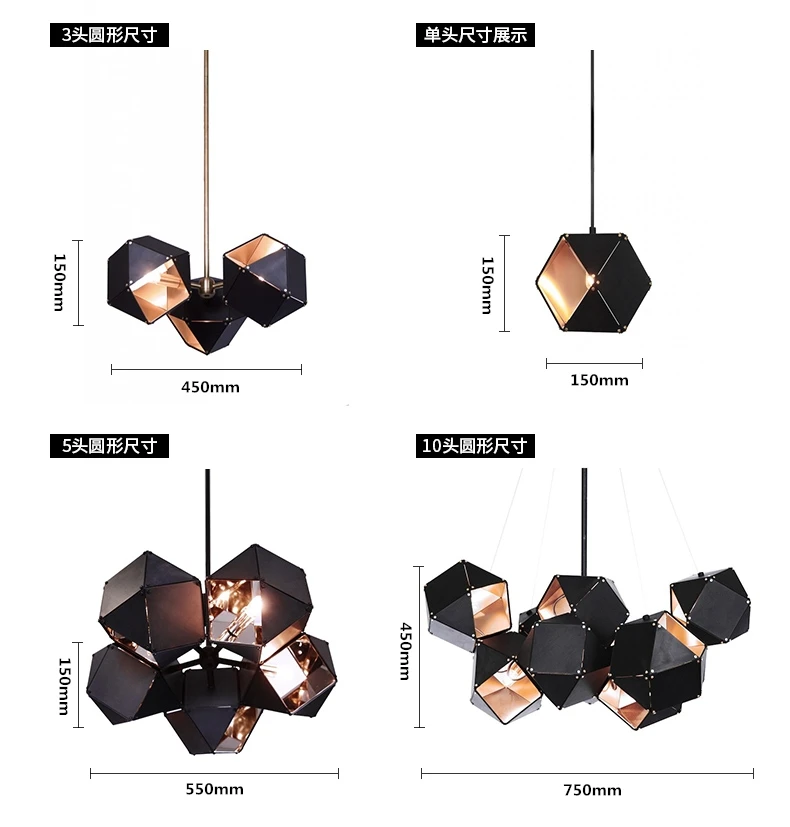 3头圆形尺寸

150mm

450mm

单头尺寸展示

150mm

150mm

5头圆形尺寸

150mm

550mm

10头圆形尺寸

450mm

750mm