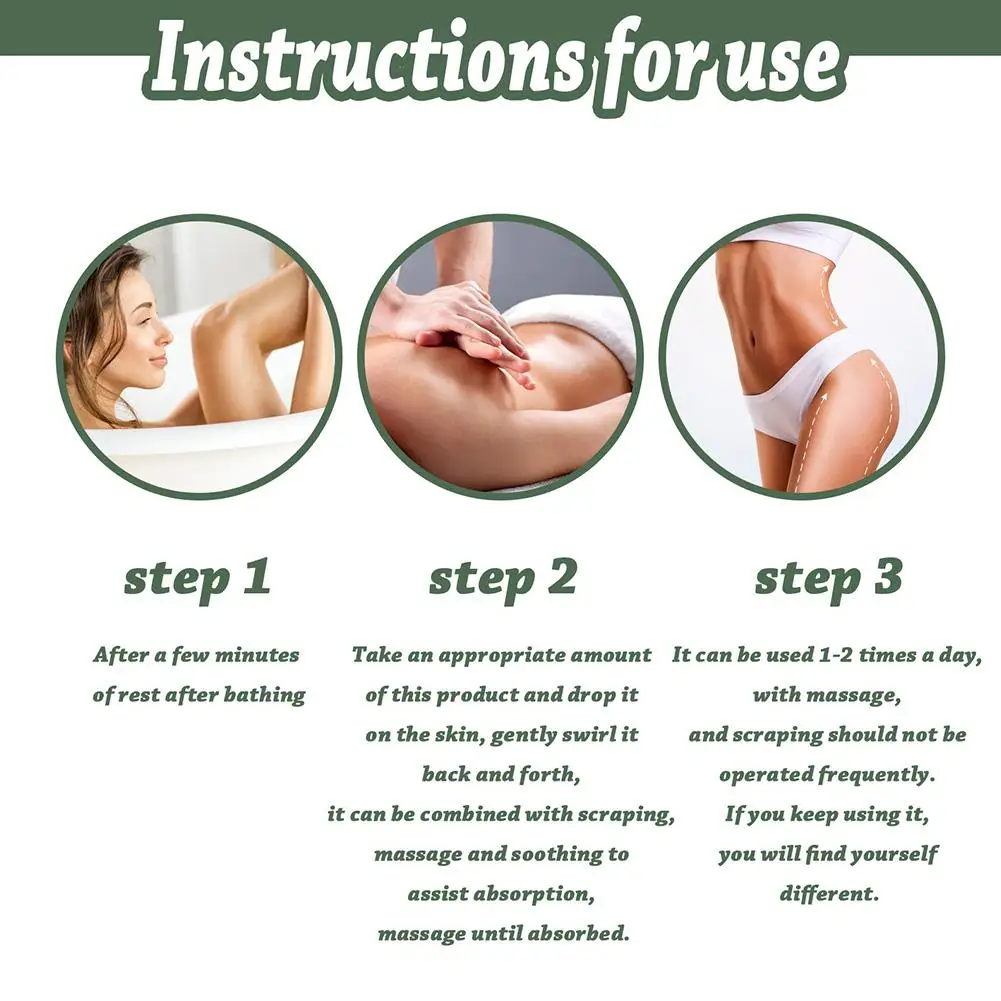 Instructions for use

step 1

After a few minutes of rest after bathing

step 2

Take an appropriate amount of this product and drop it on the skin, gently swirl it back and forth, it can be combined with scraping, massage and soothing to assist absorption, massage until absorbed.

step 3

It can be used 1-2 times a day, with massage, and scraping should not be operated frequently. If you keep using it, you will find yourself different.