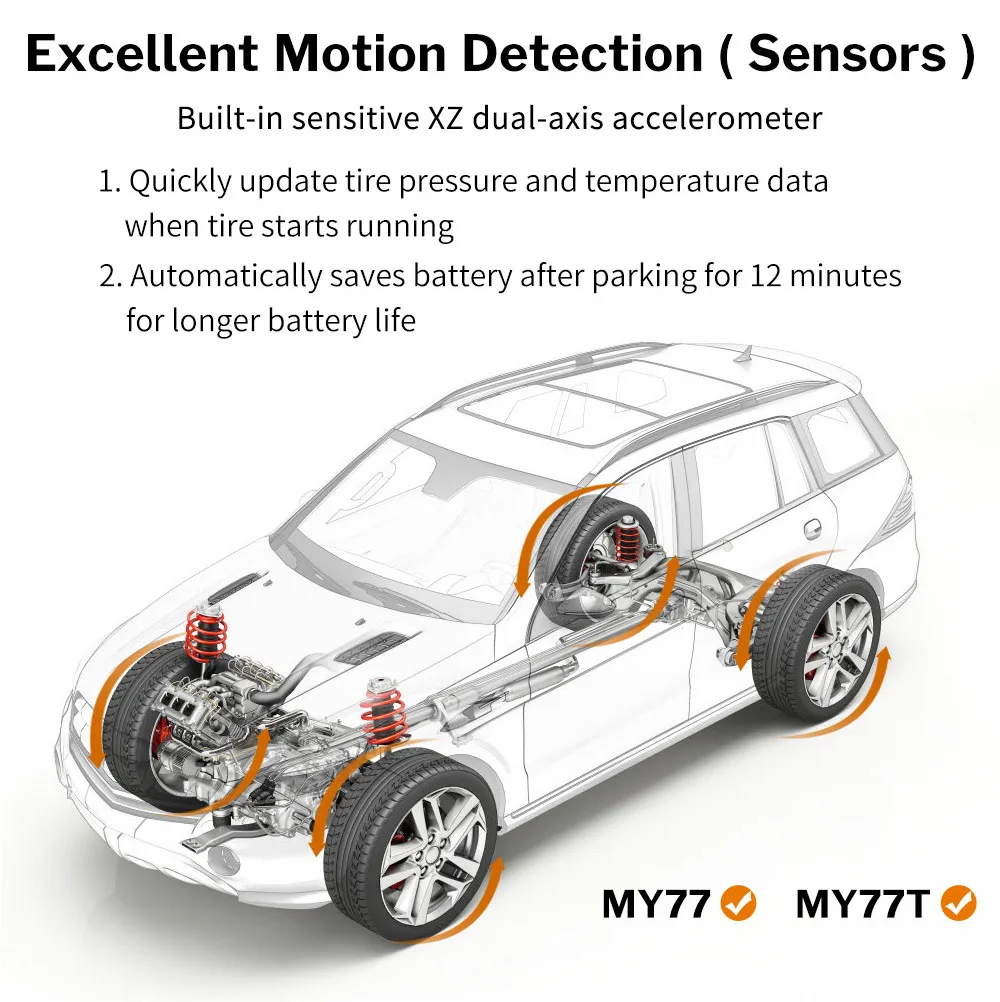 Excellent Motion Detection ( Sensors )

Built-in sensitive XZ dual-axis accelerometer

1. Quickly update tire pressure and temperature data when tire starts running

2. Automatically saves battery after parking for 12 minutes for longer battery life

MY77 MY77T