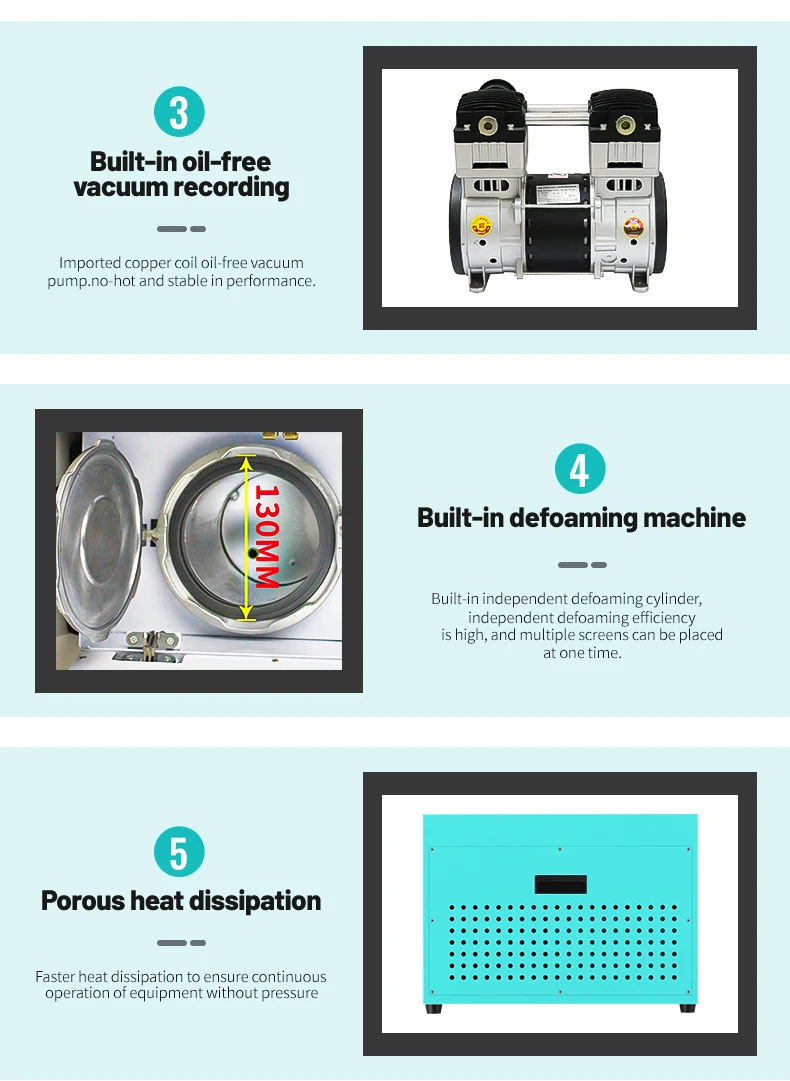 3

Built-in oil-free vacuum recording

Imported copper coil oil-free vacuum pump.no-hot and stable in performance.

130MM

4

Built-in defoaming machine

Built-in independent defoaming cylinder, independent defoaming efficiency is high, and multiple screens can be placed at one time.

5

Porous heat dissipation

Faster heat dissipation to ensure continuous operation of equipment without pressure