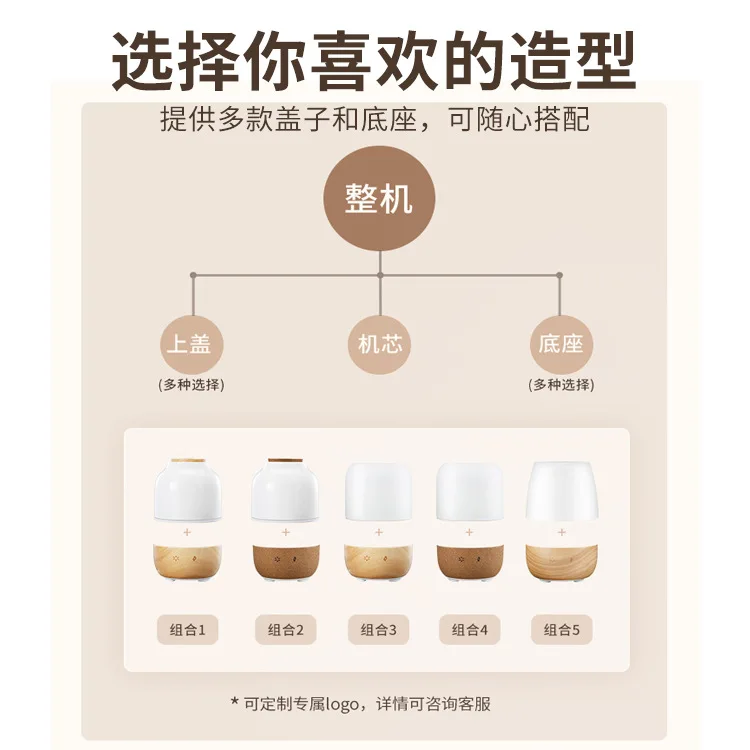 选择你喜欢的造型

提供多款盖子和底座，可随心搭配

整机

上盖
(多种选择)

机芯

底座
(多种选择)

+ + + + +

组合1 组合2 组合3 组合4 组合5

* 可定制专属logo，详情可咨询客服