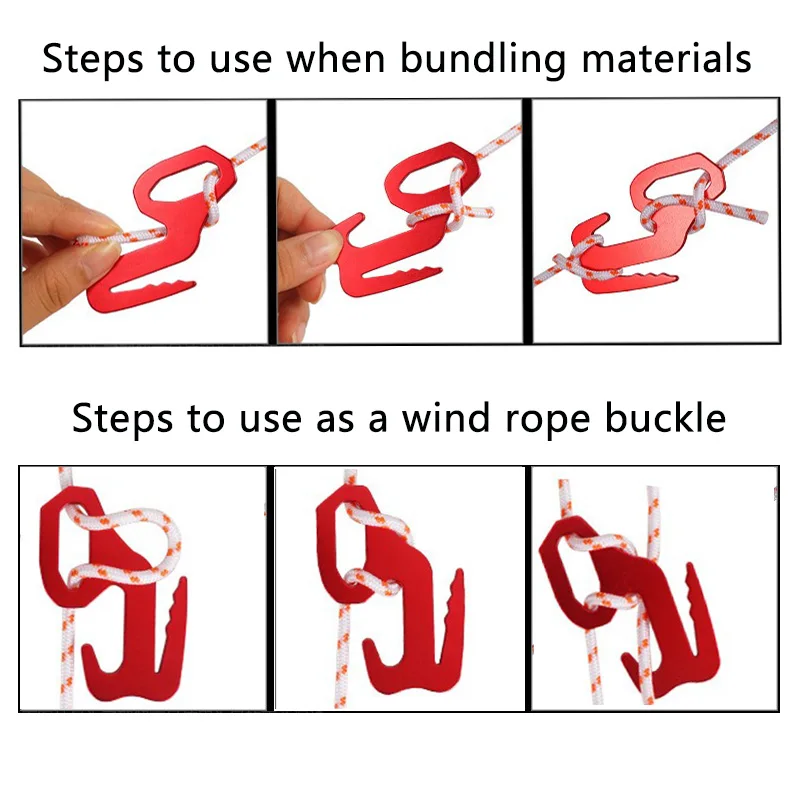 Steps to use when bundling materials

Steps to use as a wind rope buckle