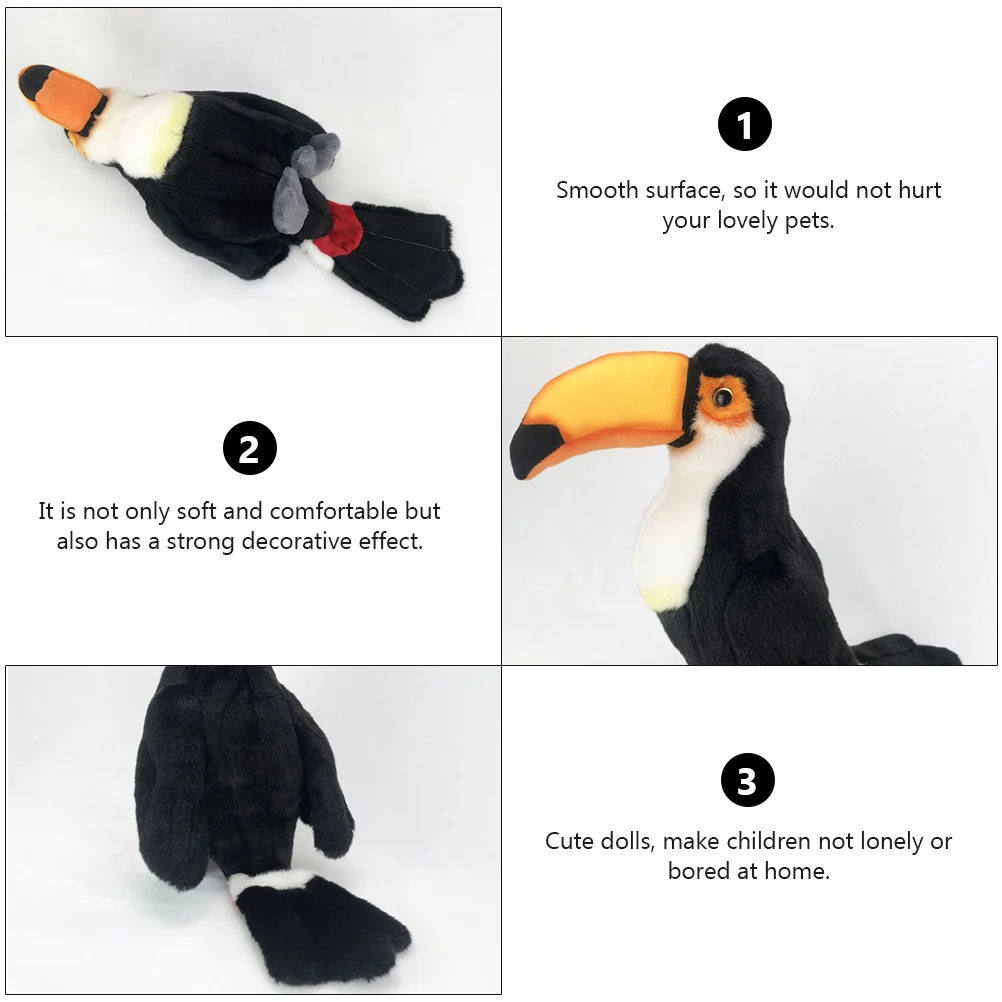 1

Smooth surface, so it would not hurt your lovely pets.

2

It is not only soft and comfortable but also has a strong decorative effect.

3

Cute dolls, make children not lonely or bored at home.