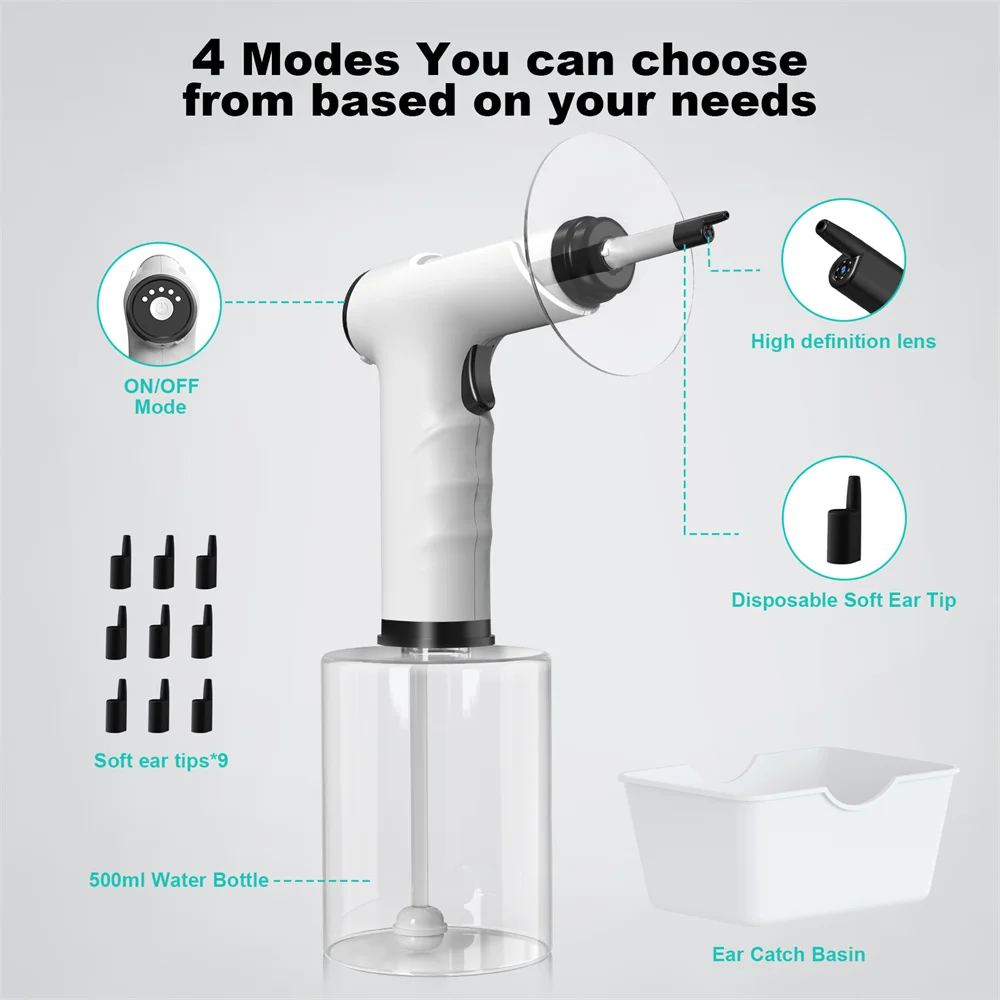 4 Modes You can choose from based on your needs

ON/OFF Mode

High definition lens

Disposable Soft Ear Tip

Soft ear tips*9

500ml Water Bottle

Ear Catch Basin