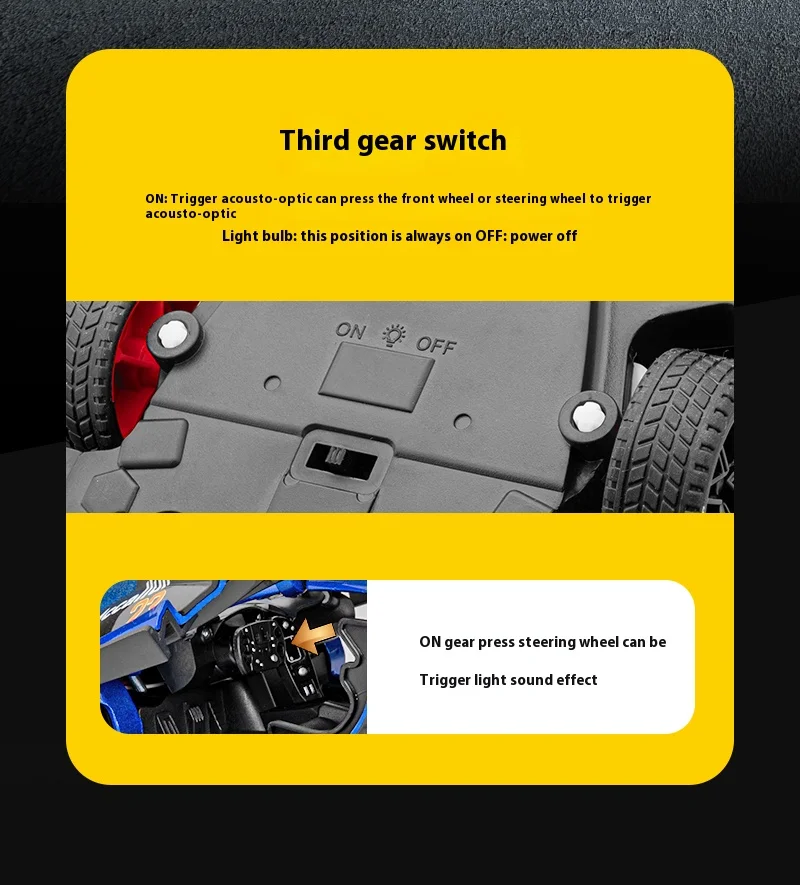 Third gear switch

ON: Trigger acousto-optic can press the front wheel or steering wheel to trigger acousto-optic

Light bulb: this position is always on OFF: power off

ON OFF

ON gear press steering wheel can be

Trigger light sound effect